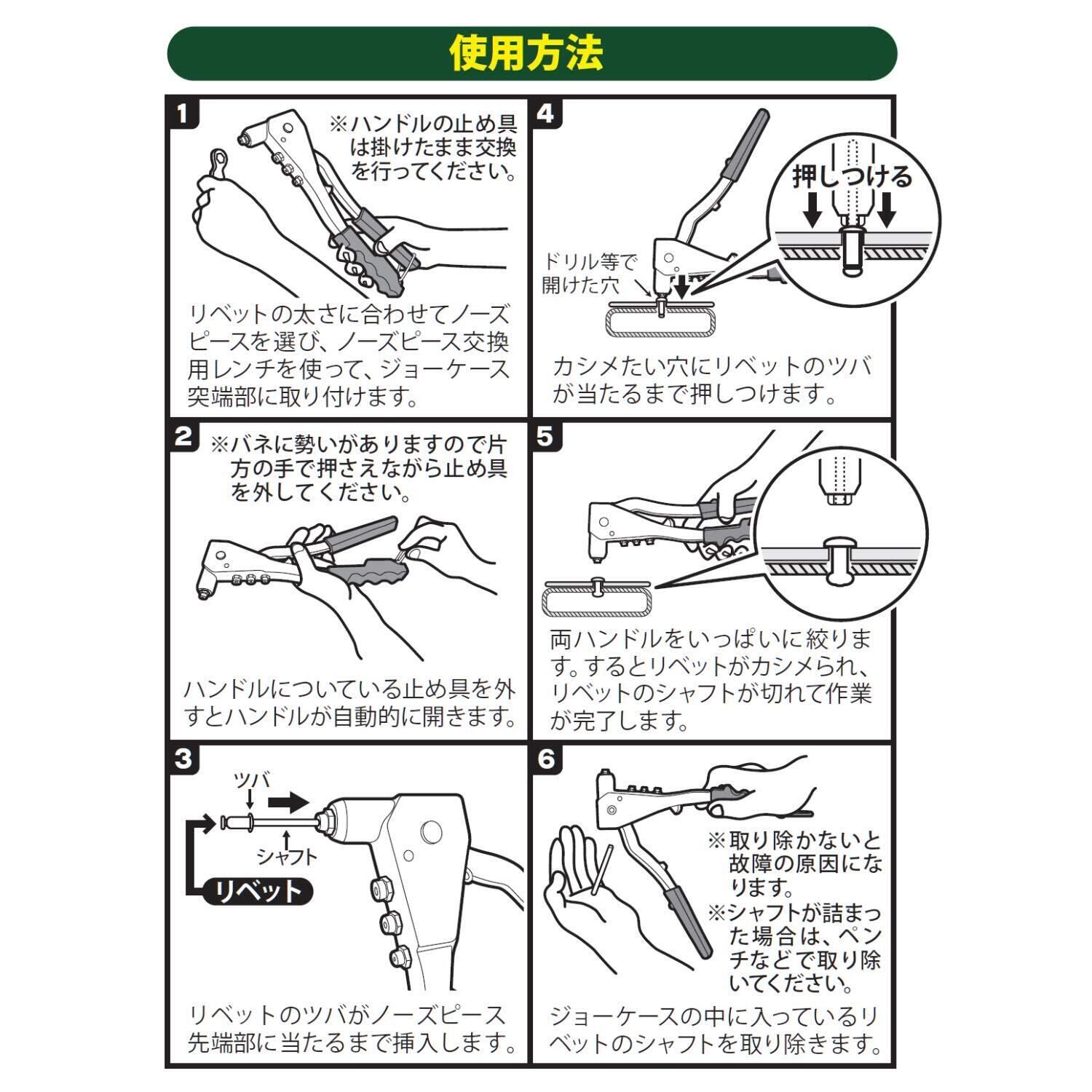 使用方法

1
※ハンドルの止め具は掛けたまま交換を行ってください。

リベットの太さに合わせてノーズピースを選び、ノーズピース交換用レンチを使って、ジョーケース突端部に取り付けます。

2
※バネに勢いがありますので片方の手で押さえながら止め具を外してください。

ハンドルについている止め具を外すとハンドルが自動的に開きます。

3
ツバ
シャフト
リベット

リベットのツバがノーズピース先端部に当たるまで挿入します。

4
押しつける
ドリル等で開けた穴

カシメたい穴にリベットのツバが当たるまで押しつけます。

5

両ハンドルをいっぱいに絞ります。するとリベットがカシメられ、リベットのシャフトが切れて作業が完了します。

6
※取り除かないと故障の原因になります。
※シャフトが詰まった場合は、ペンチなどで取り除いてください。

ジョーケースの中に入っているリベットのシャフトを取り除きます。