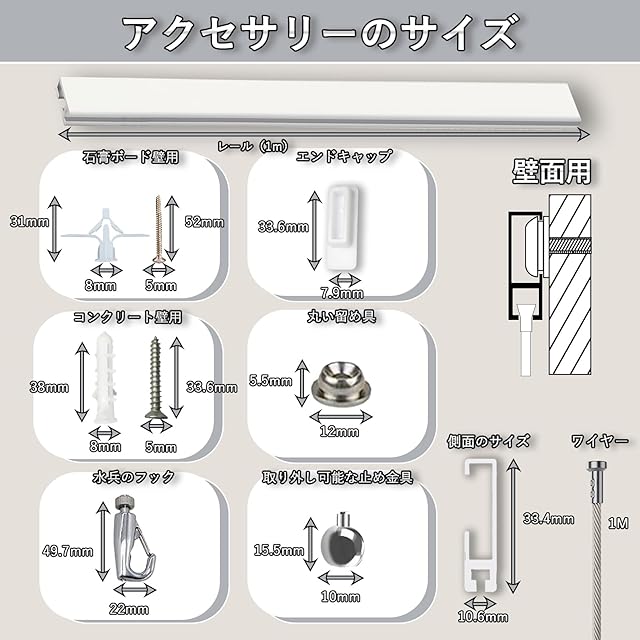 アクセサリーのサイズ

レール（1m）

石膏ボード壁用

31mm

52mm

8mm

5mm

エンドキャップ

33.6mm

7.9mm

壁面用

コンクリート壁用

38mm

33.6mm

8mm

5mm

丸い留め具

5.5mm

12mm

水兵のフック

49.7mm

22mm

取り外し可能な止め金具

15.5mm

10mm

側面のサイズ

33.4mm

10.6mm

ワイヤー

1M