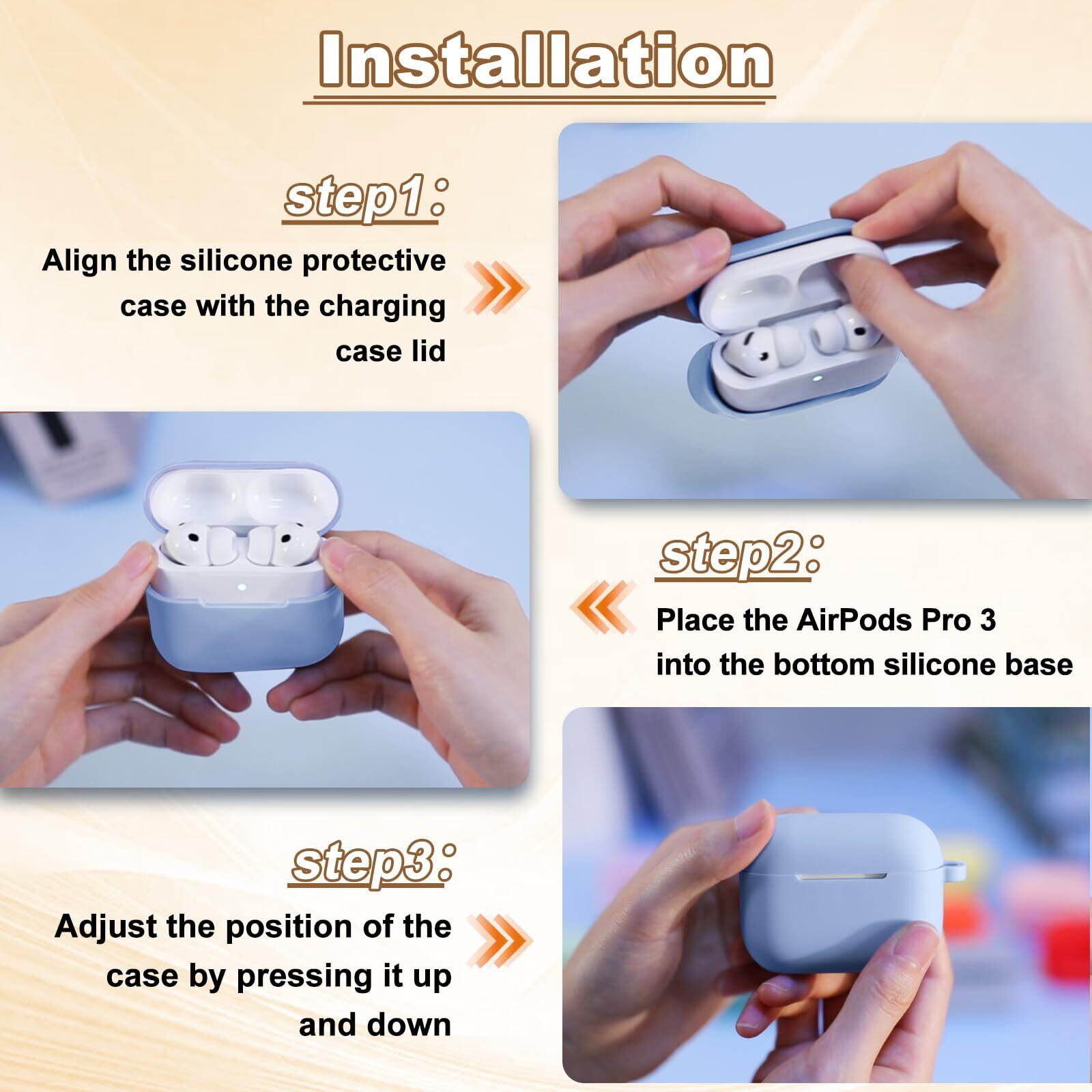 Installation

step1:

Align the silicone protective case with the charging case lid

step2:

Place the AirPods Pro 3 into the bottom silicone base

step3:

Adjust the position of the case by pressing it up and down