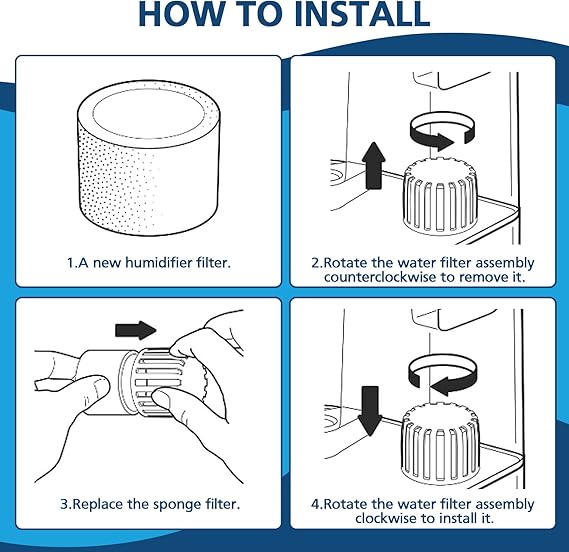 HOW TO INSTALL

1.A new humidifier filter.

2.Rotate the water filter assembly counterclockwise to remove it.

3.Replace the sponge filter.

4.Rotate the water filter assembly clockwise to install it.