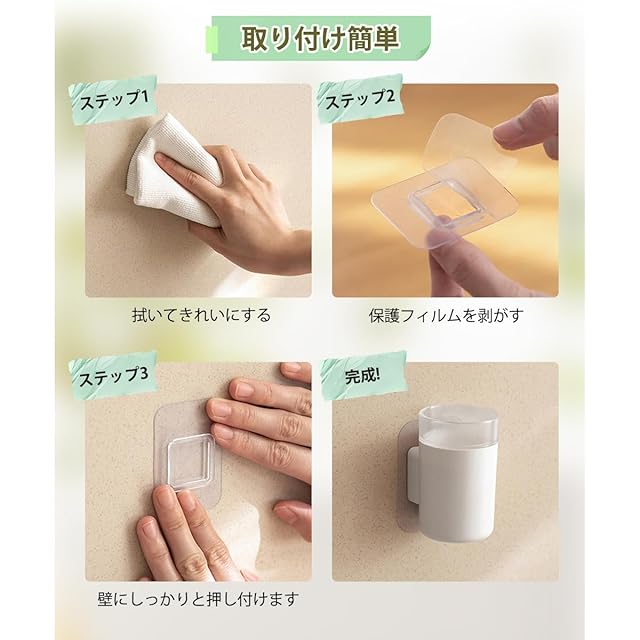 取り付け簡単

ステップ1

拭いてきれいにする

ステップ2

保護フィルムを剥がす

ステップ3

壁にしっかりと押し付けます

完成!