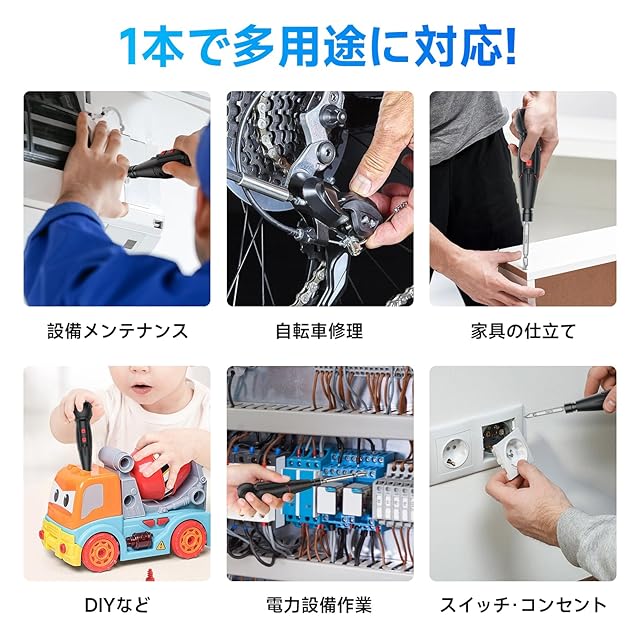 1本で多用途に対応!

設備メンテナンス

自転車修理

家具の仕立て

DIYなど

電力設備作業

スイッチ·コンセント