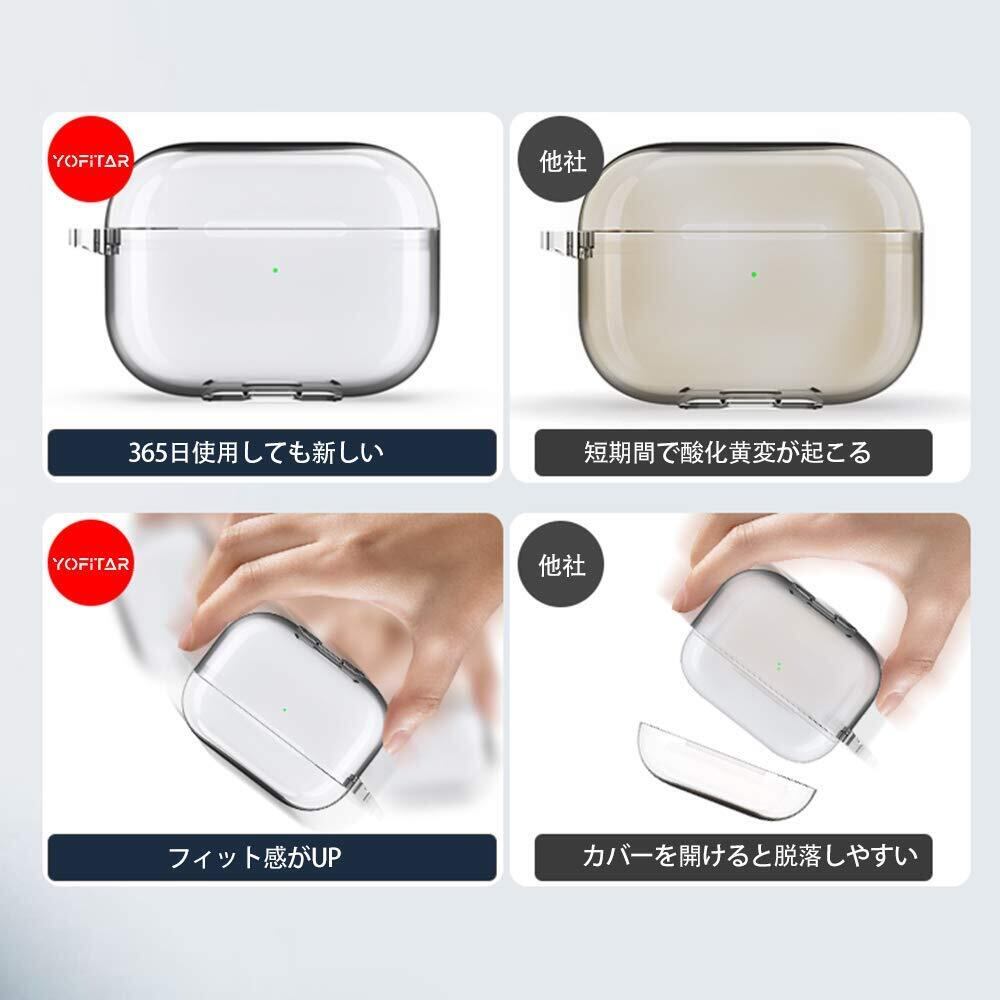 YOFITAR

365日使用しても新しい

他社

短期間で酸化黄変が起こる

YOFITAR

フィット感がUP

他社

カバーを開けると脱落しやすい