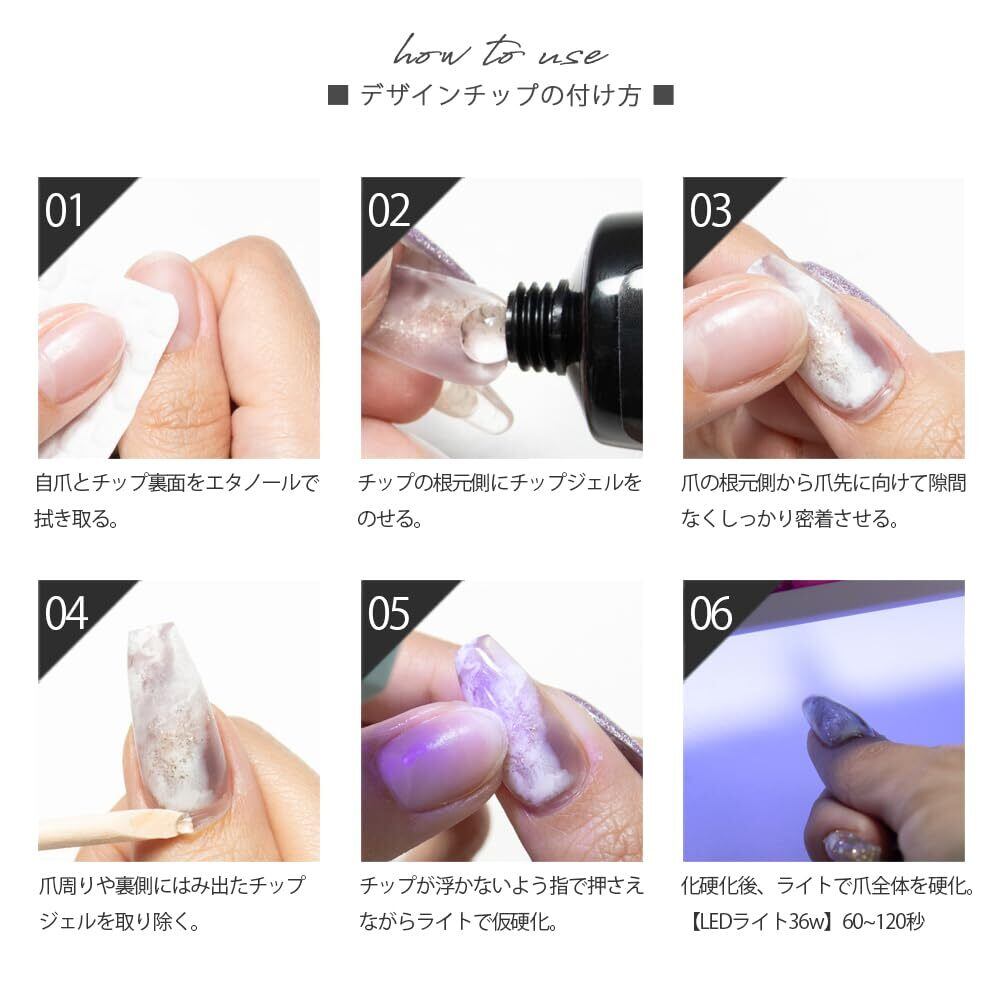 how to use
■ デザインチップの付け方 ■

01

自爪とチップ裏面をエタノールで拭き取る。

02

チップの根元側にチップジェルをのせる。

03

爪の根元側から爪先に向けて隙間なくしっかり密着させる。

04

爪周りや裏側にはみ出たチップジェルを取り除く。

05

チップが浮かないよう指で押さえながらライトで仮硬化。

06

化硬化後、ライトで爪全体を硬化。
【LEDライト36w】60~120秒