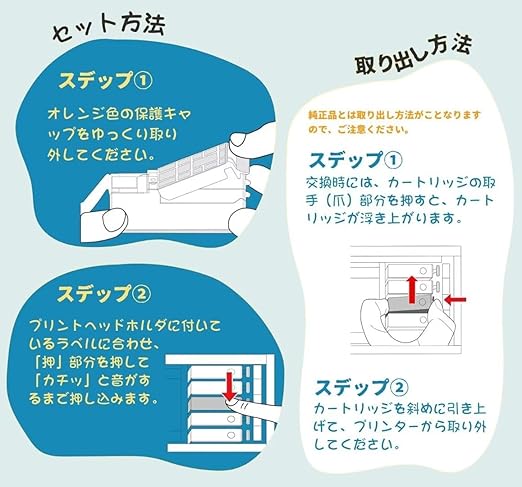 セット方法

ステップ①
オレンジ色の保護キャップをゆっくり取り外してください。

ステップ②
プリントヘッドホルダに付いているラベルに合わせ、「押」部分を押して「カチッ」と音がするまで押し込みます。

取り出し方法

純正品とは取り出し方法がことなりますので、ご注意ください。

ステップ①
交換時には、カートリッジの取手（爪）部分を押すと、カートリッジが浮き上がります。

ステップ②
カートリッジを斜めに引き上げて、プリンターから取り外してください。