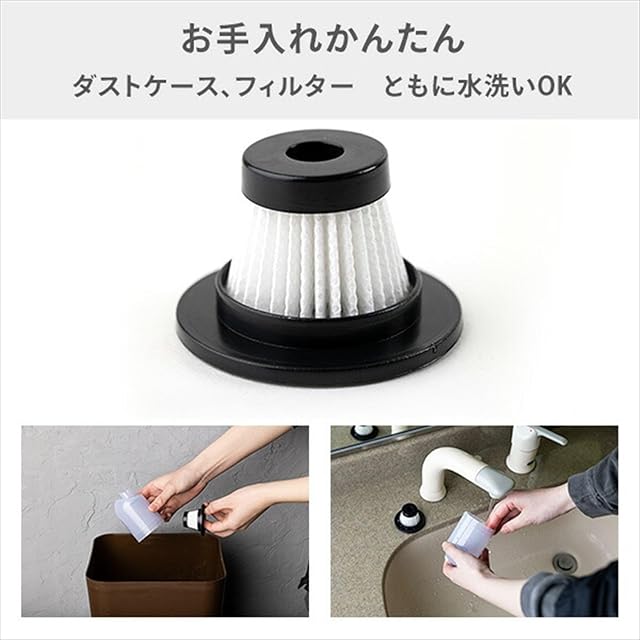 お手入れかんたん

ダストケース、フィルター　ともに水洗いOK