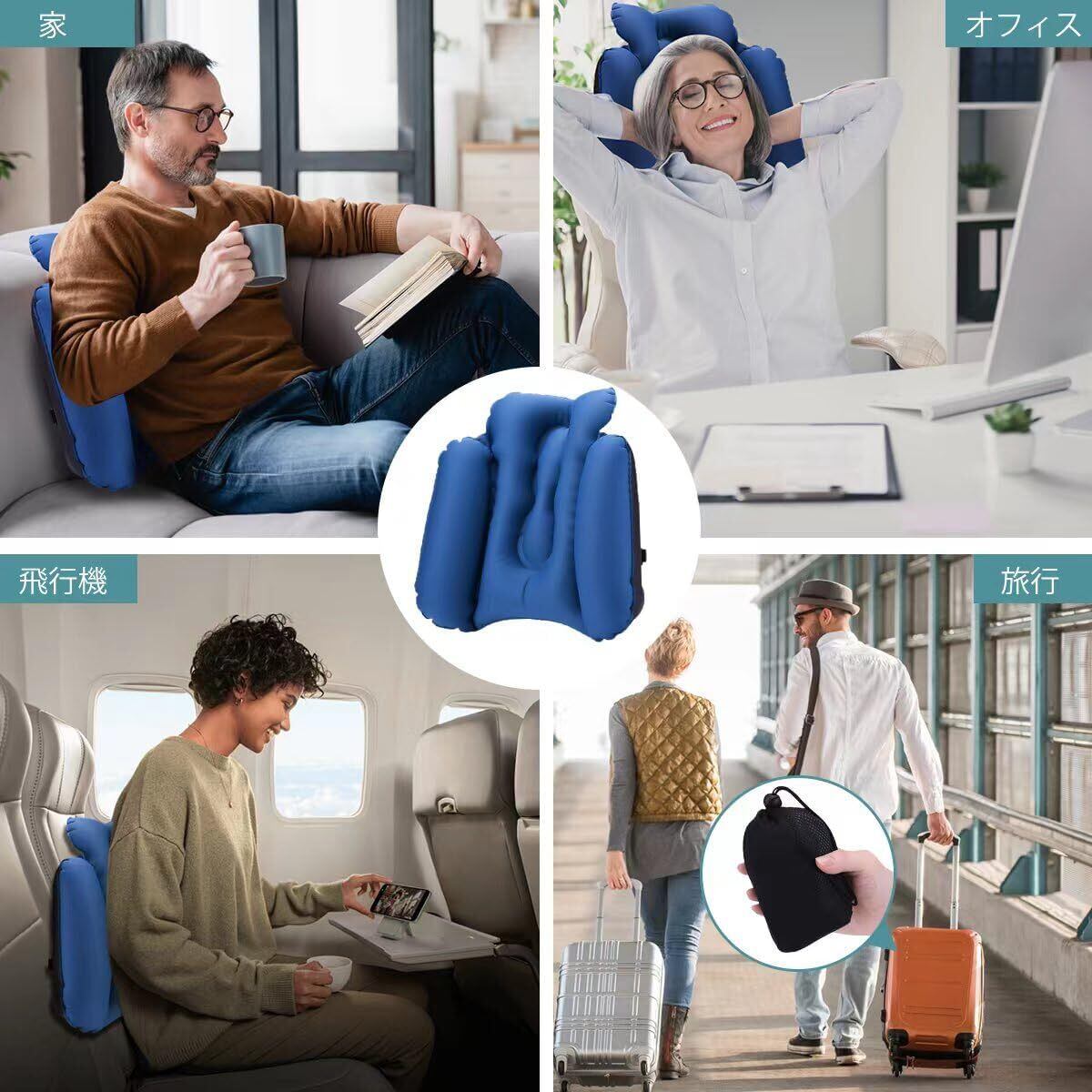 家

オフィス

飛行機

旅行