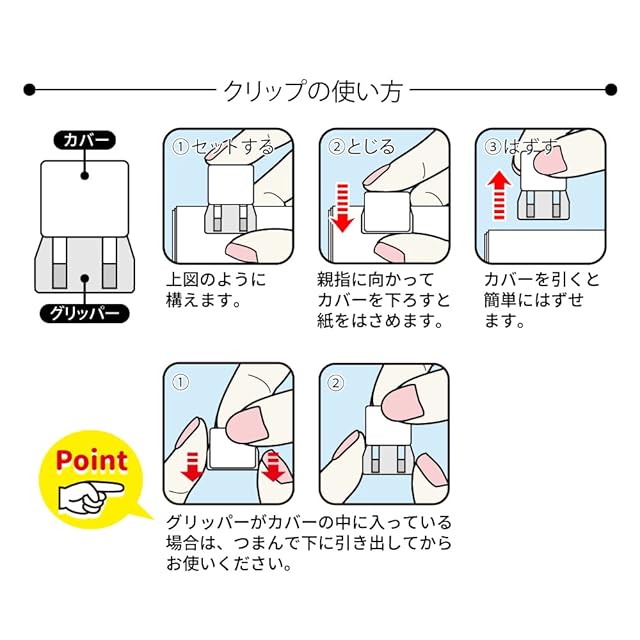 クリップの使い方

カバー

グリッパー

①セットする

上図のように構えます。

②とじる

親指に向かってカバーを下ろすと紙をはさめます。

③はずす

カバーを引くと簡単にはずせます。

Point

①

②

グリッパーがカバーの中に入っている場合は、つまんで下に引き出してからお使いください。