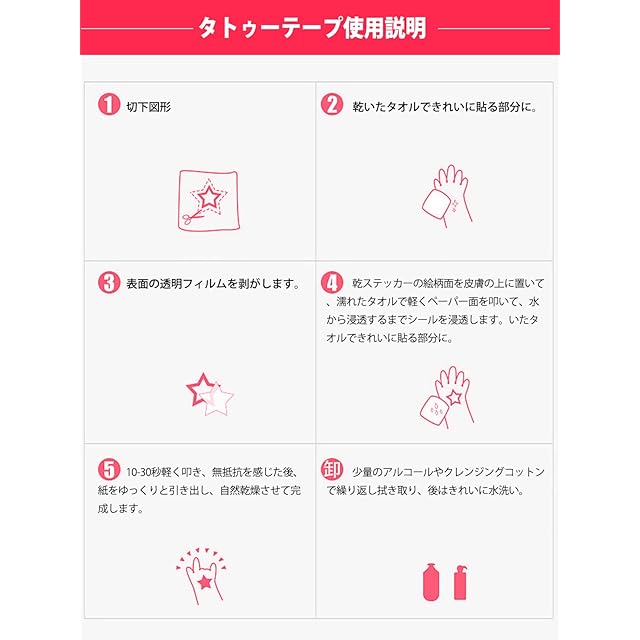 タトゥーテープ使用説明

1 切下図形

2 乾いたタオルできれいに貼る部分に。

3 表面の透明フィルムを剥がします。

4 乾ステッカーの絵柄面を皮膚の上に置いて、濡れたタオルで軽くペーパー面を叩いて、水から浸透するまでシールを浸透します。いたタオルできれいに貼る部分に。

5 10-30秒軽く叩き、無抵抗を感じた後、紙をゆっくりと引き出し、自然乾燥させて完成します。

卸 少量のアルコールやクレンジングコットンで繰り返し拭き取り、後はきれいに水洗い。