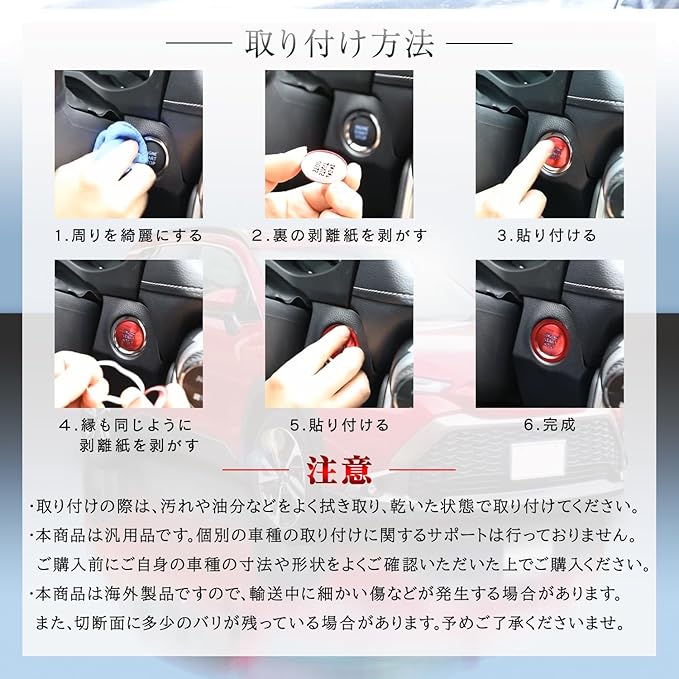 取り付け方法

1.周りを綺麗にする

2.裏の剥離紙を剥がす

3.貼り付ける

4.縁も同じように剥離紙を剥がす

5.貼り付ける

6.完成

注意

・取り付けの際は、汚れや油分などをよく拭き取り、乾いた状態で取り付けてください。

・本商品は汎用品です。個別の車種の取り付けに関するサポートは行っておりません。ご購入前にご自身の車種の寸法や形状をよくご確認いただいた上でご購入ください。

・本商品は海外製品ですので、輸送中に細かい傷などが発生する場合があります。また、切断面に多少のバリが残っている場合があります。予めご了承くださいませ。