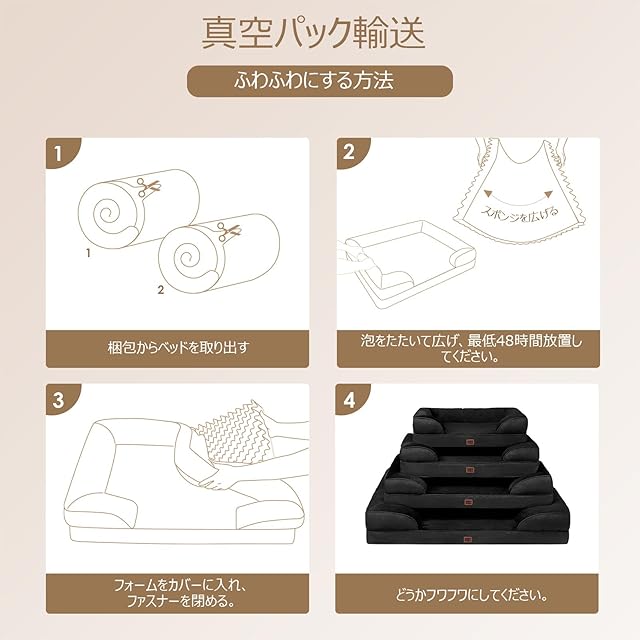 真空パック輸送

ふわふわにする方法

1

1

2

梱包からベッドを取り出す

2

スポンジを広げる

泡をたたいて広げ、最低48時間放置してください。

3

フォームをカバーに入れ、ファスナーを閉める。

4

どうかフワフワにしてください。