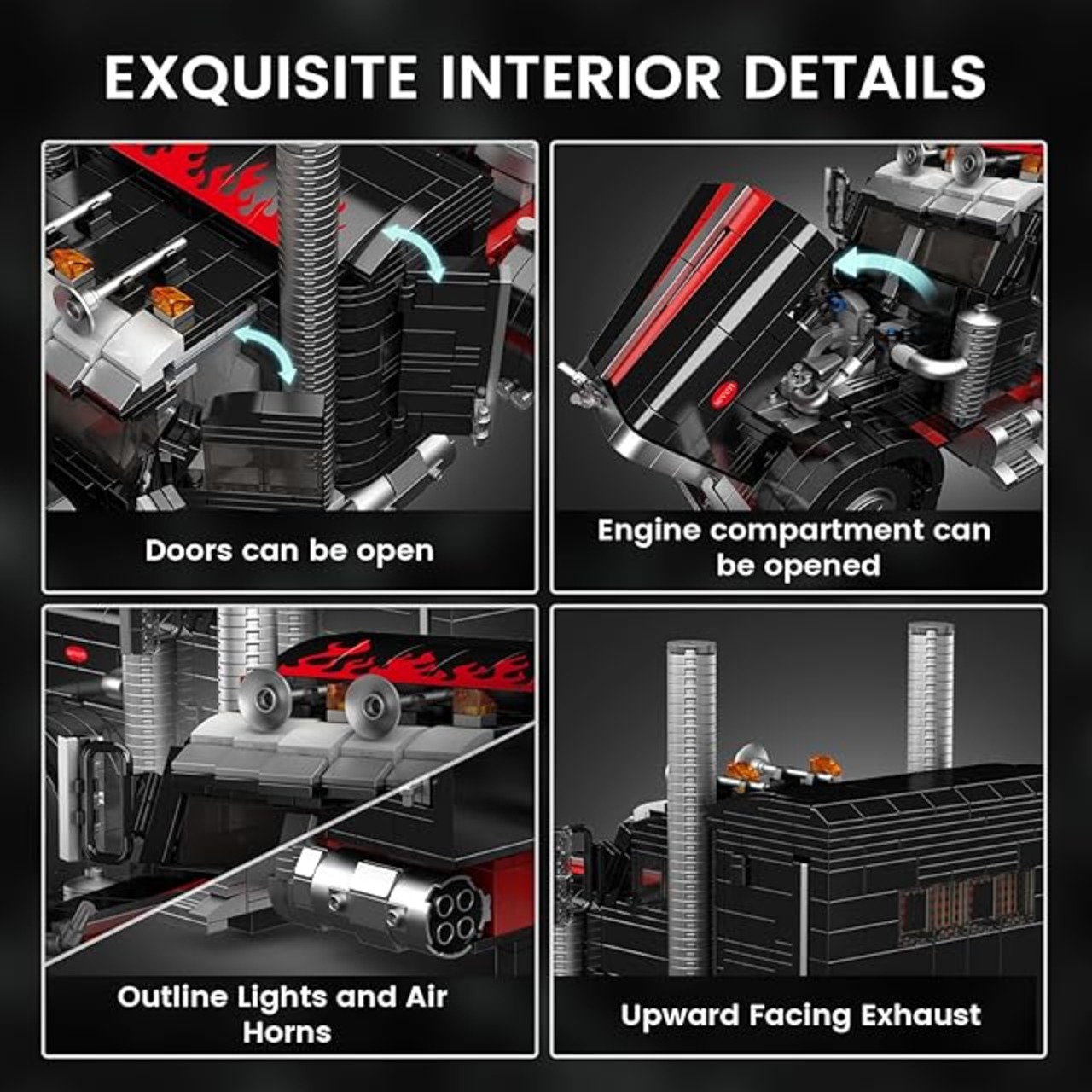 EXQUISITE INTERIOR DETAILS

Doors can be open

Engine compartment can be opened

Outline Lights and Air Horns

Upward Facing Exhaust