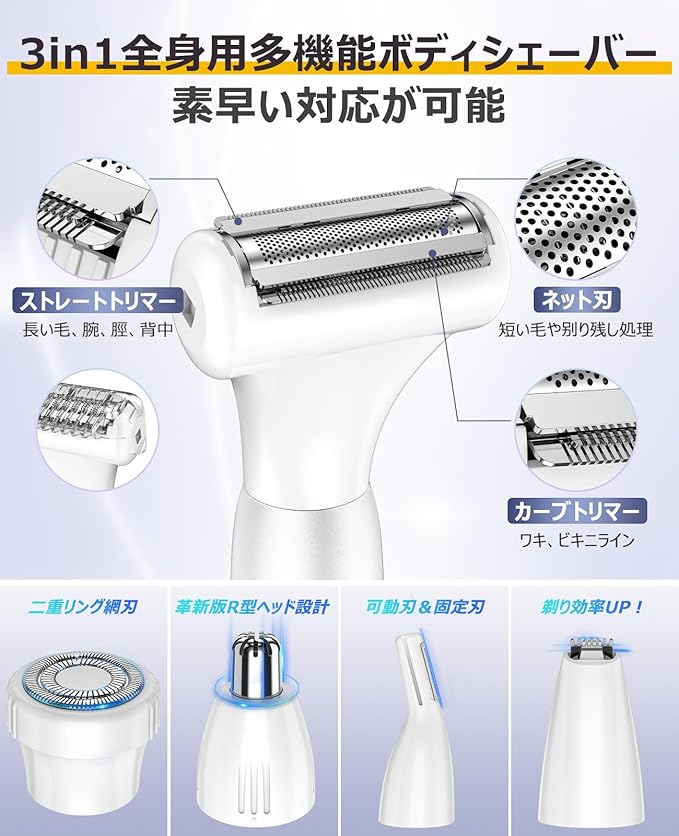 3in1全身用多機能ボディシェーバー
素早い対応が可能

ストレートトリマー
長い毛、腕、脛、背中

ネット刃
短い毛や剃り残し処理

カーブトリマー
ワキ、ビキニライン

二重リング網刃

革新版R型ヘッド設計

可動刃＆固定刃

剃り効率UP！