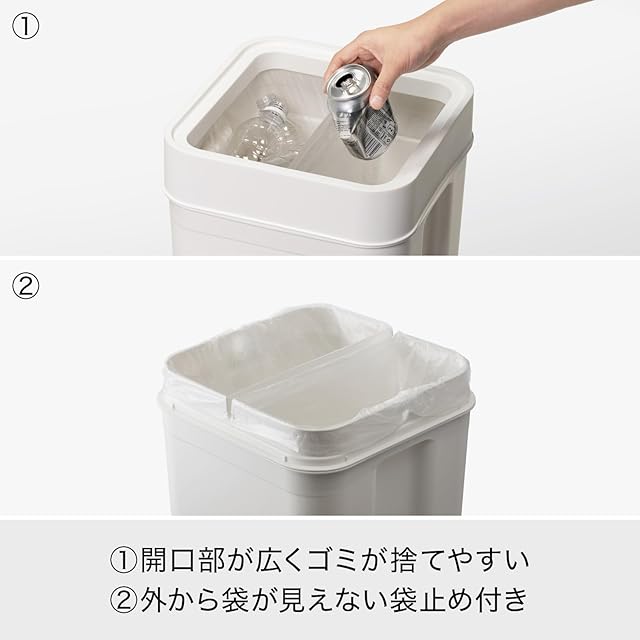 ①

②

①開口部が広くゴミが捨てやすい
②外から袋が見えない袋止め付き