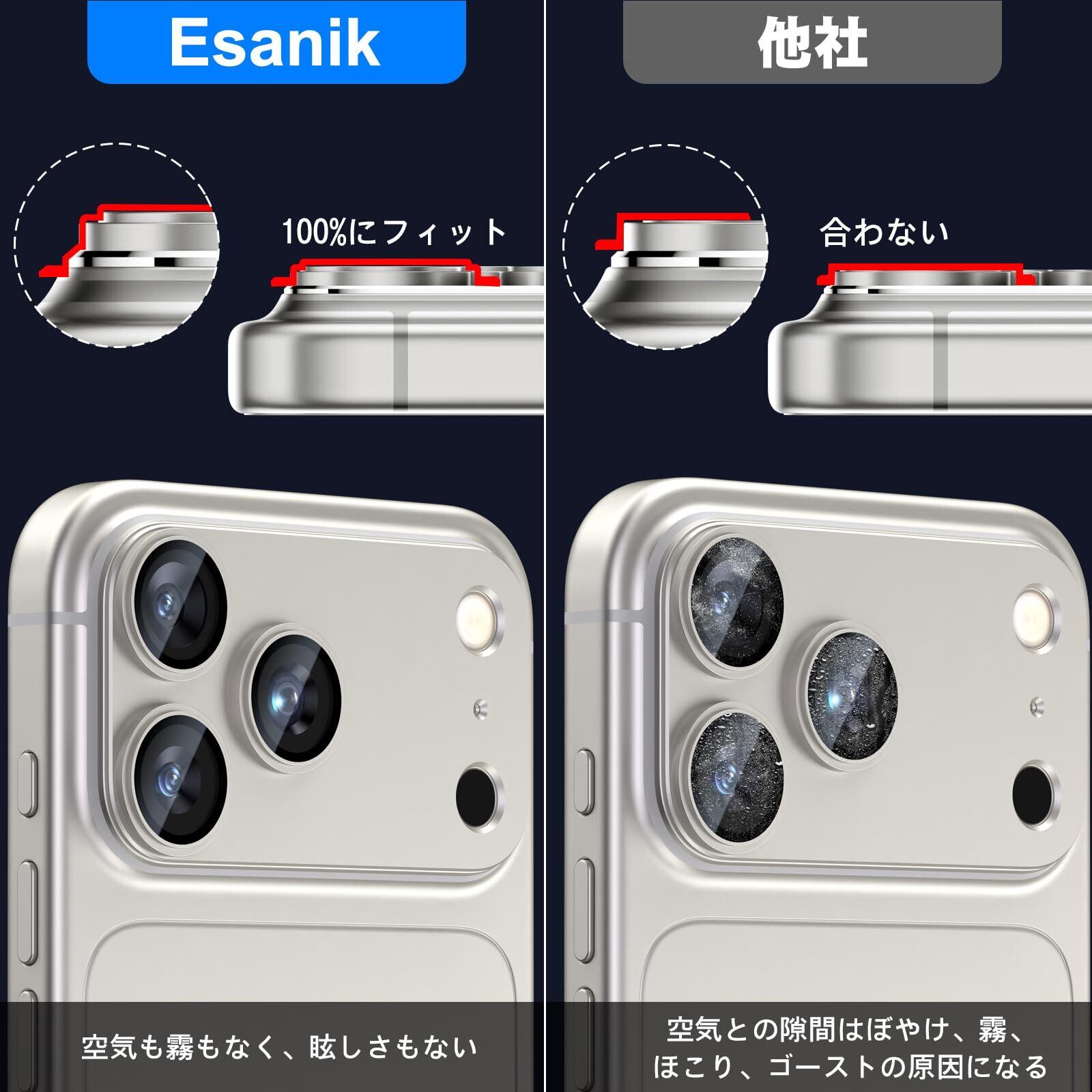 Esanik

100%にフィット

空気も霧もなく、眩しさもない

他社

合わない

空気との隙間はぼやけ、霧、ほこり、ゴーストの原因になる