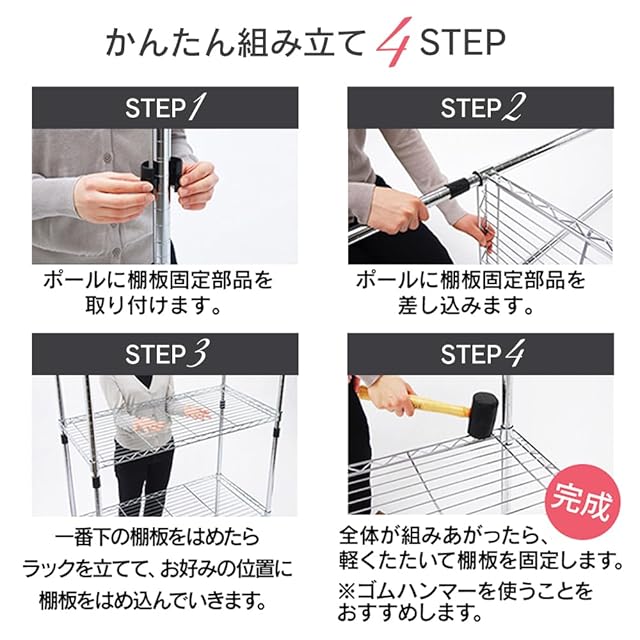 かんたん組み立て 4 STEP

STEP 1

ポールに棚板固定部品を取り付けます。

STEP 2

ポールに棚板固定部品を差し込みます。

STEP 3

一番下の棚板をはめたらラックを立てて、お好みの位置に棚板をはめ込んでいきます。

STEP 4

完成

全体が組みあがったら、軽くたたいて棚板を固定します。
※ゴムハンマーを使うことをおすすめします。