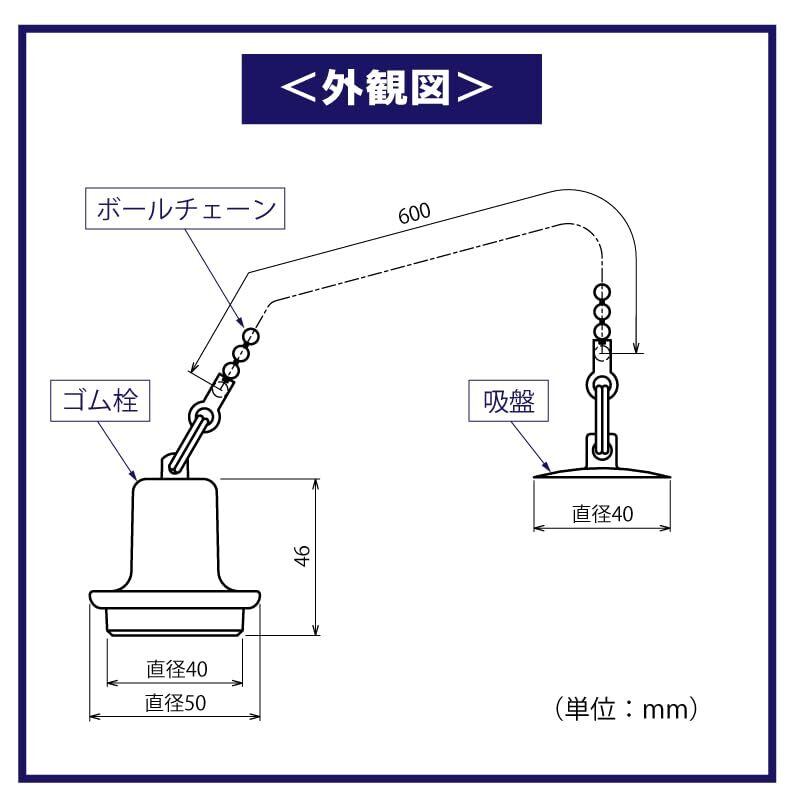 ＜外観図＞

ボールチェーン

600

ゴム栓

吸盤

直径40

46

直径40

直径50

（単位：mm）