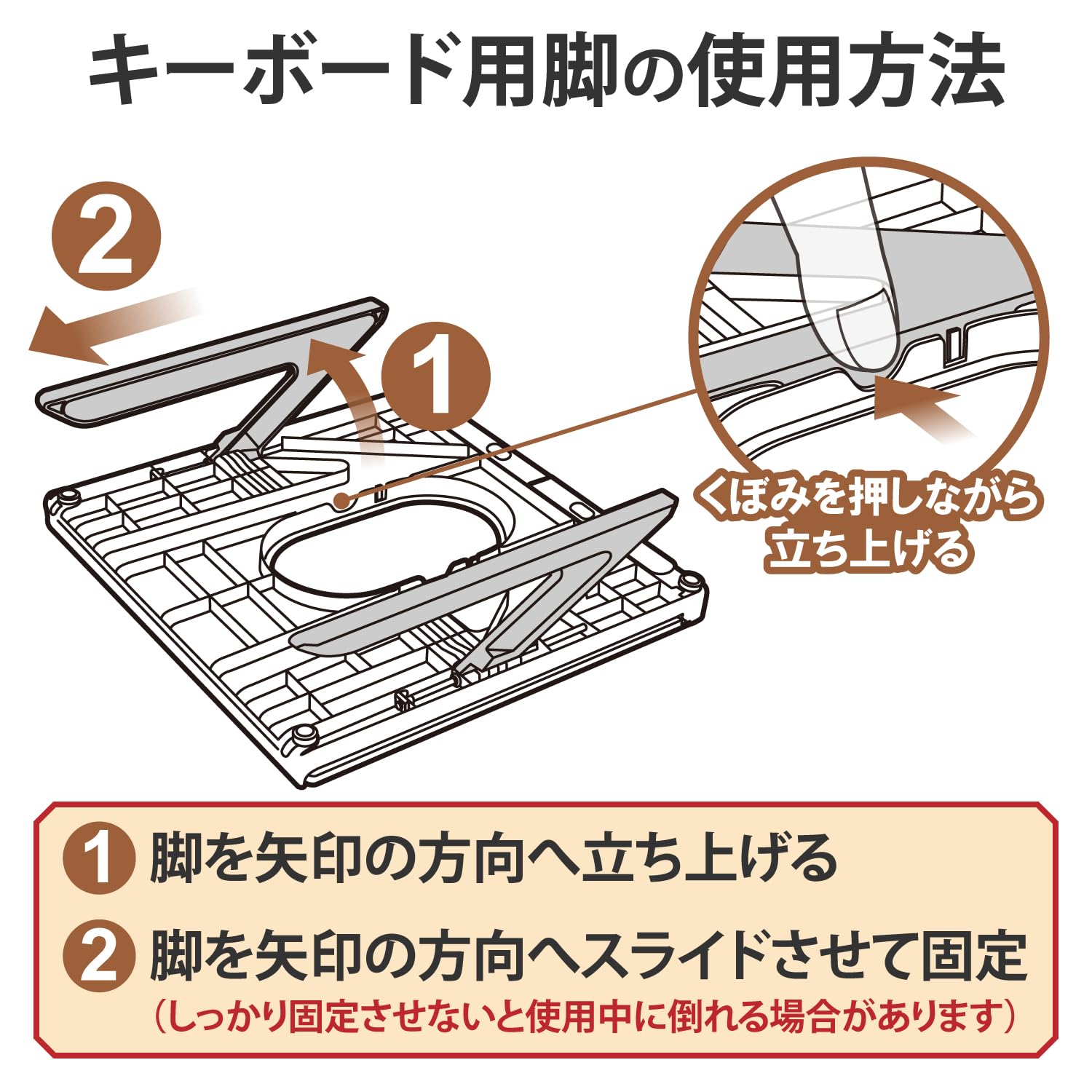 キーボード用脚の使用方法

2

1

くぼみを押しながら立ち上げる

1 脚を矢印の方向へ立ち上げる

2 脚を矢印の方向へスライドさせて固定
（しっかり固定させないと使用中に倒れる場合があります）