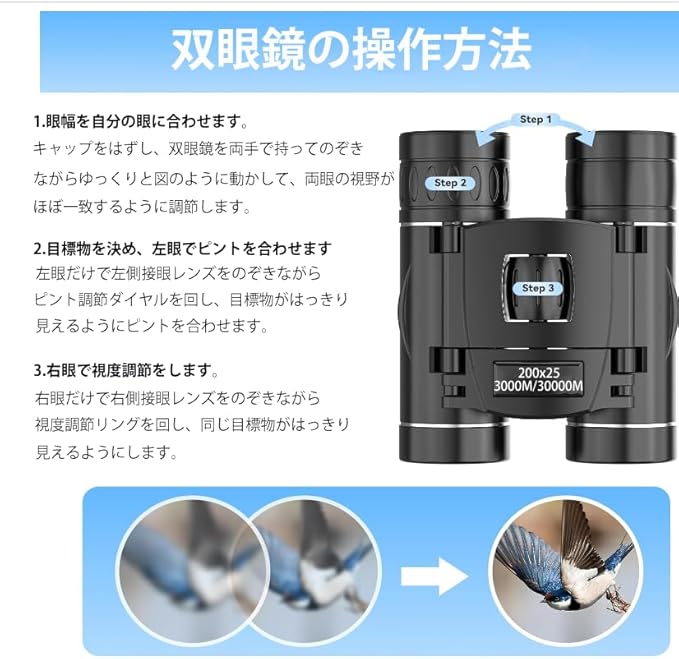 双眼鏡の操作方法

1.眼幅を自分の眼に合わせます。
キャップをはずし、双眼鏡を両手で持ってのぞきながらゆっくりと図のように動かして、両眼の視野がほぼ一致するように調節します。

2.目標物を決め、左眼でピントを合わせます
左眼だけで左側接眼レンズをのぞきながらピント調節ダイヤルを回し、目標物がはっきり見えるようにピントを合わせます。

3.右眼で視度調節をします。
右眼だけで右側接眼レンズをのぞきながら視度調節リングを回し、同じ目標物がはっきり見えるようにします。

Step 1

Step 2

Step 3

200x25
3000M/30000M