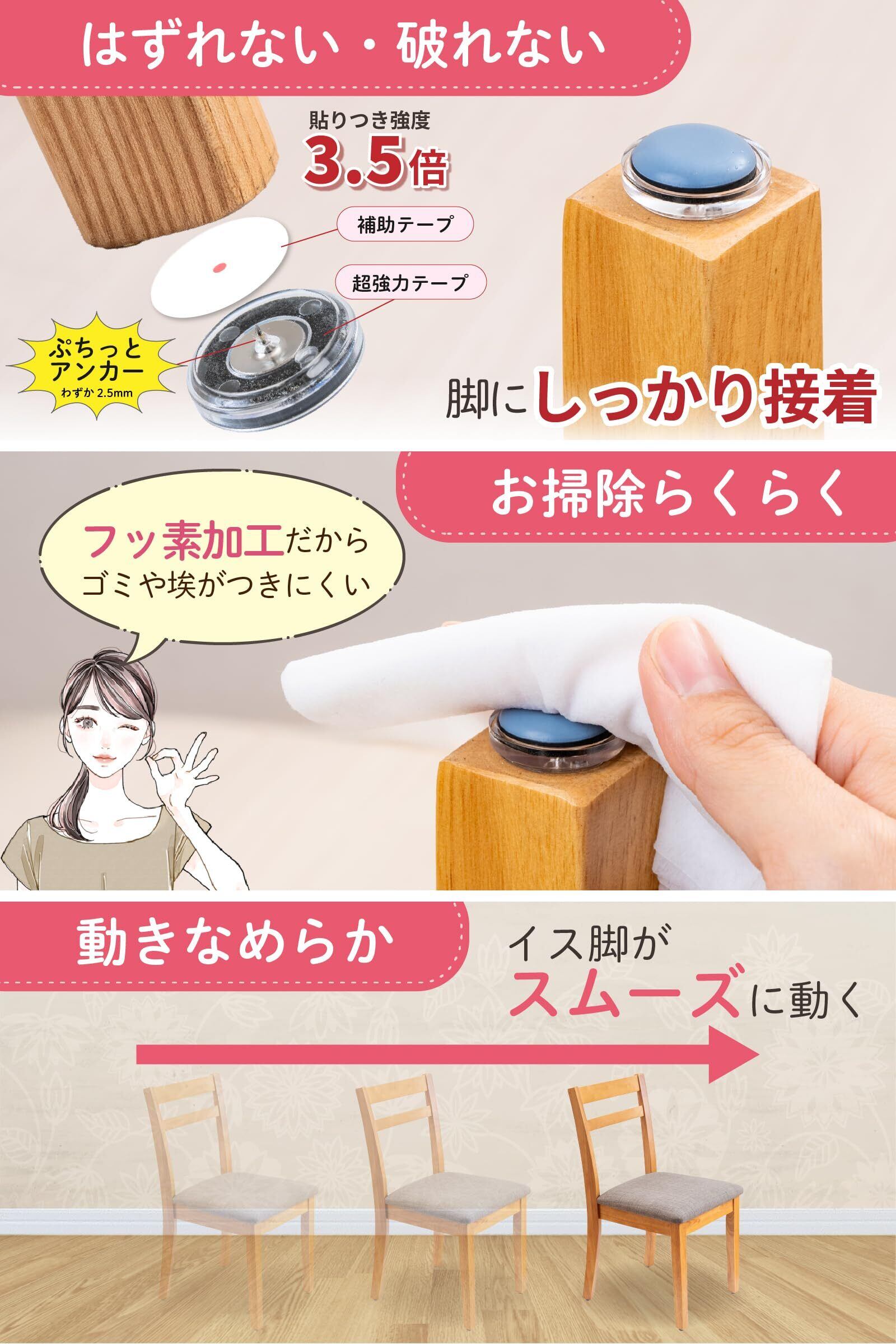 はずれない・破れない

貼りつき強度
3.5倍

補助テープ

超強力テープ

ぷちっと
アンカー
わずか 2.5mm

脚にしっかり接着

お掃除らくらく

フッ素加工だから
ゴミや埃がつきにくい

動きなめらか

イス脚が
スムーズに動く