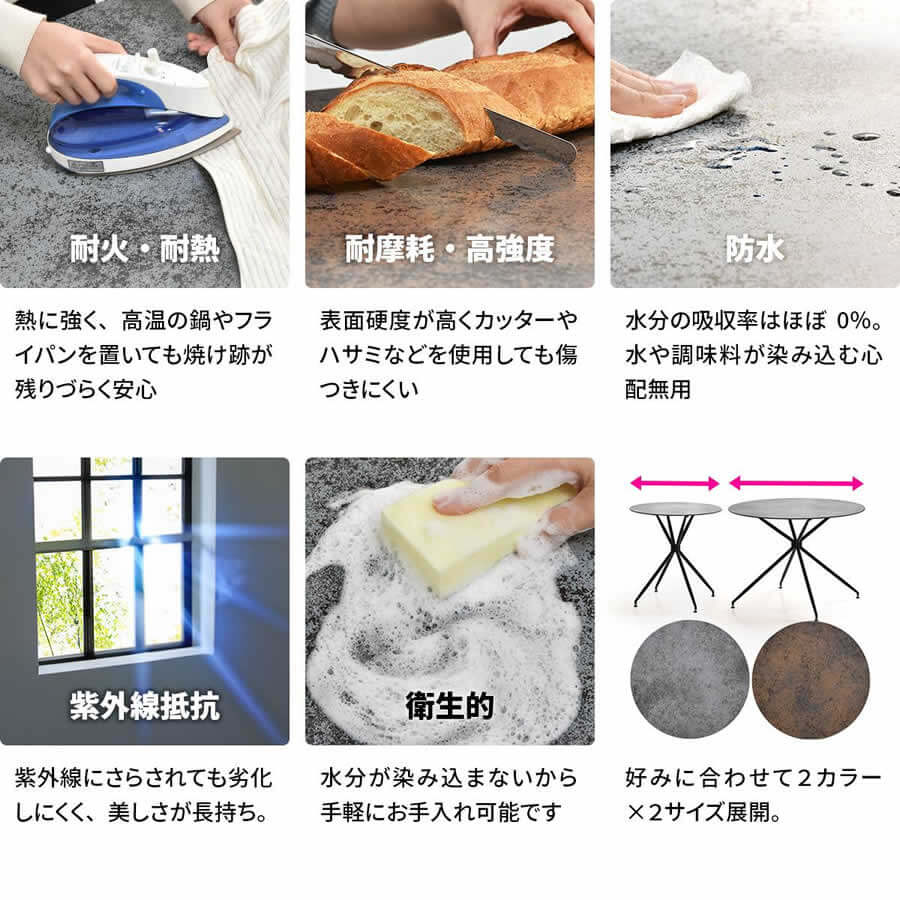 耐火・耐熱

熱に強く、高温の鍋やフライパンを置いても焼け跡が残りづらく安心

耐摩耗・高強度

表面硬度が高くカッターやハサミなどを使用しても傷つきにくい

防水

水分の吸収率はほぼ 0%。水や調味料が染み込む心配無用

紫外線抵抗

紫外線にさらされても劣化しにくく、美しさが長持ち。

衛生的

水分が染み込まないから手軽にお手入れ可能です

好みに合わせて２カラー×２サイズ展開。