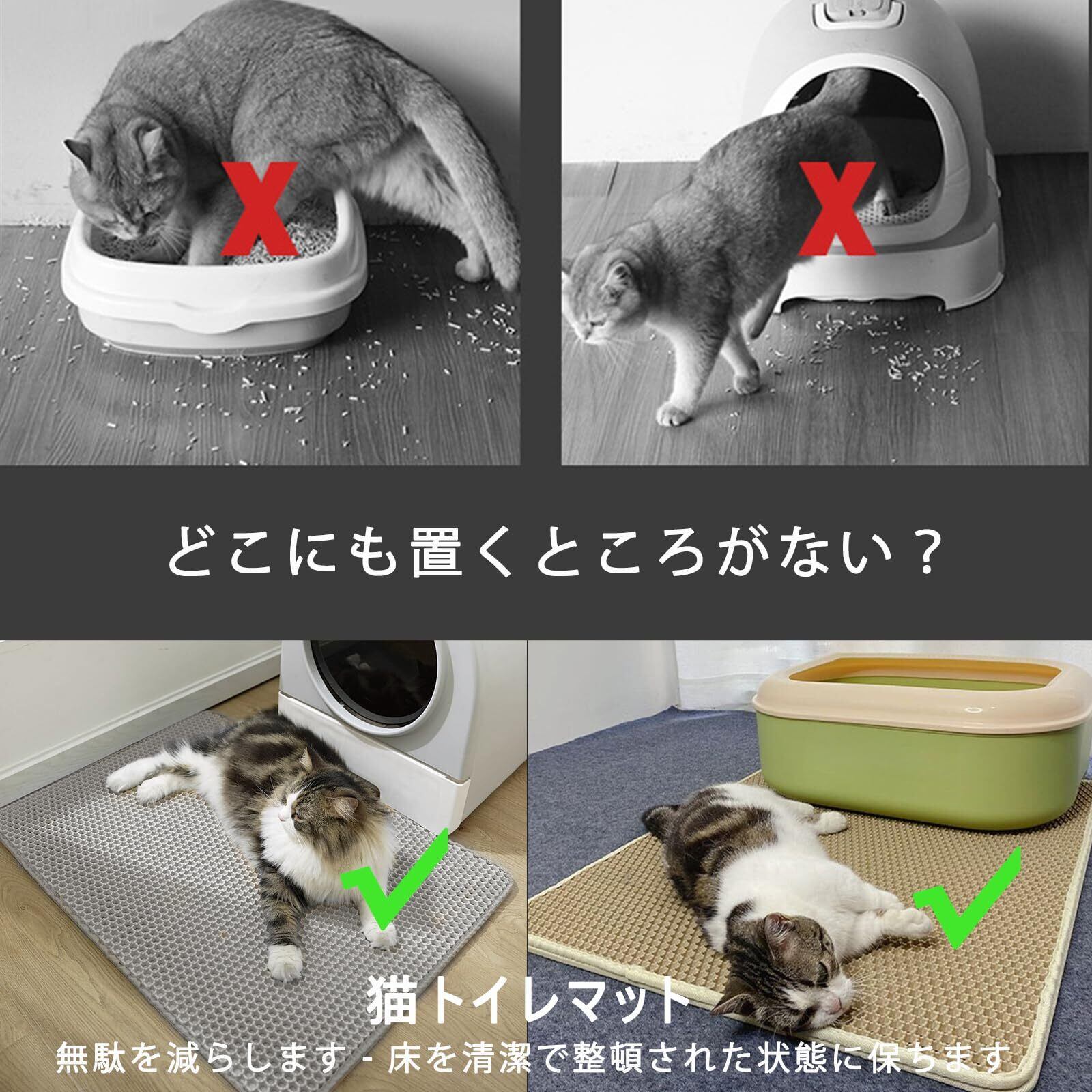 X

X

どこにも置くところがない？

猫トイレマット

無駄を減らします - 床を清潔で整頓された状態に保ちます