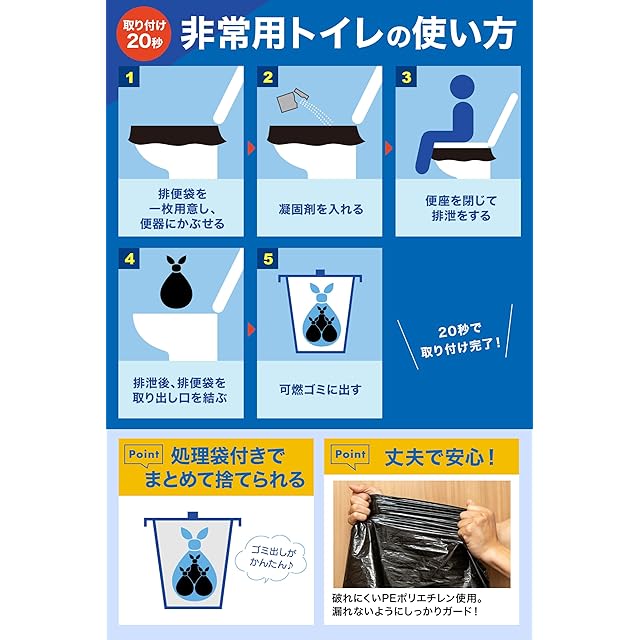 取り付け 20秒

非常用トイレの使い方

1
排便袋を一枚用意し、便器にかぶせる

2
凝固剤を入れる

3
便座を閉じて排泄をする

4
排泄後、排便袋を取り出し口を結ぶ

5
可燃ゴミに出す

20秒で取り付け完了！

Point
処理袋付きでまとめて捨てられる

ゴミ出しがかんたん♪

Point
丈夫で安心！

破れにくいPEポリエチレン使用。漏れないようにしっかりガード！