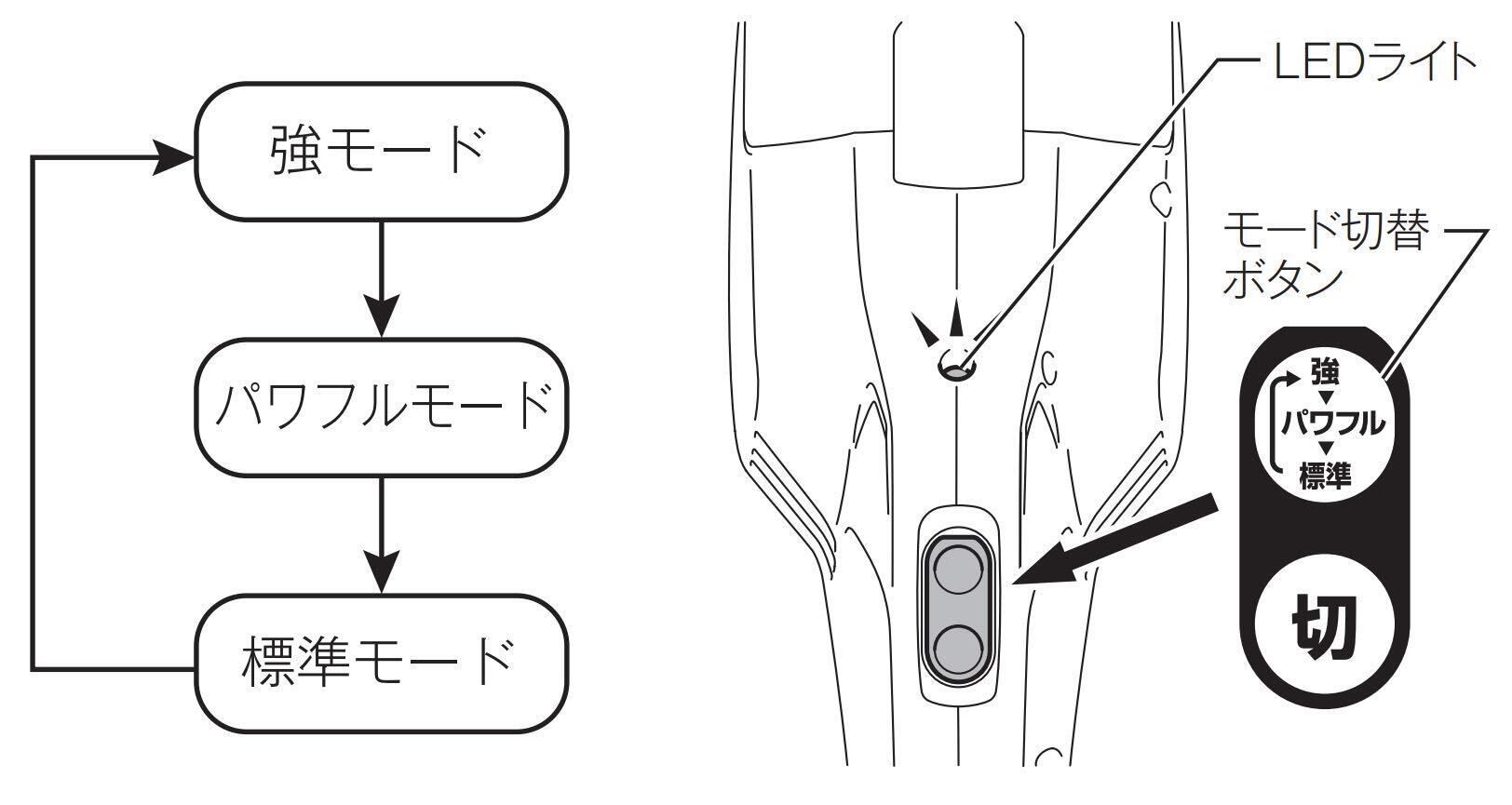 強モード

パワフルモード

標準モード

LEDライト

モード切替ボタン

強
パワフル
標準

切