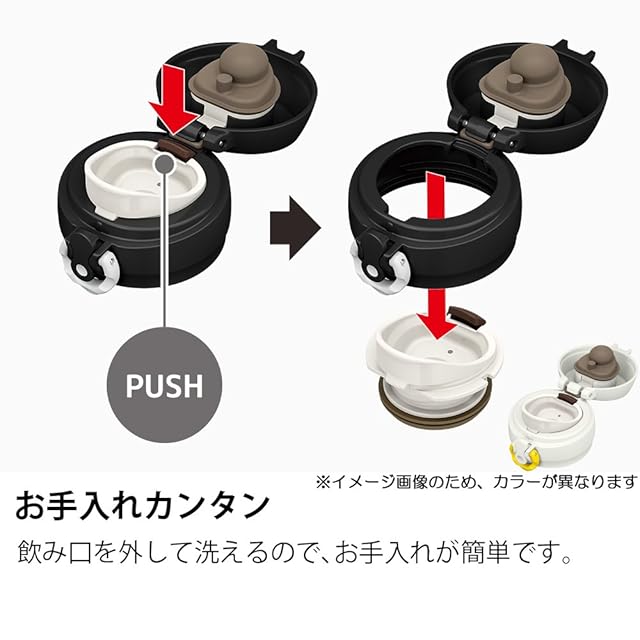 PUSH

※イメージ画像のため、カラーが異なります

お手入れカンタン

飲み口を外して洗えるので、お手入れが簡単です。