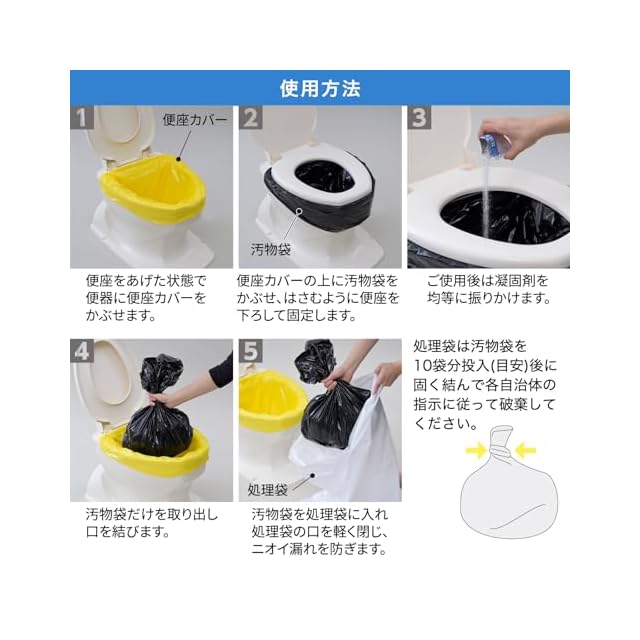 使用方法

1

便座カバー

便座をあげた状態で便器に便座カバーをかぶせます。

2

汚物袋

便座カバーの上に汚物袋をかぶせ、はさむように便座を下ろして固定します。

3

ご使用後は凝固剤を均等に振りかけます。

4

汚物袋だけを取り出し口を結びます。

5

処理袋

汚物袋を処理袋に入れ処理袋の口を軽く閉じ、ニオイ漏れを防ぎます。

処理袋は汚物袋を10袋分投入(目安)後に固く結んで各自治体の指示に従って破棄してください。