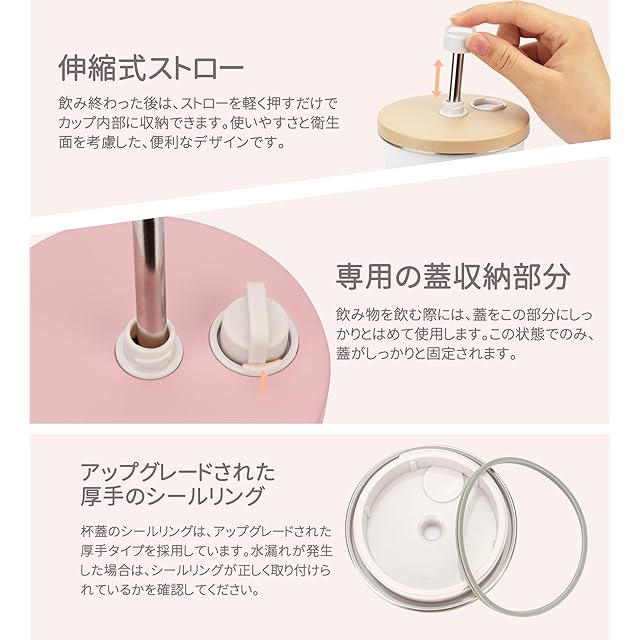 伸縮式ストロー

飲み終わった後は、ストローを軽く押すだけでカップ内部に収納できます。使いやすさと衛生面を考慮した、便利なデザインです。

専用の蓋収納部分

飲み物を飲む際には、蓋をこの部分にしっかりとはめて使用します。この状態でのみ、蓋がしっかりと固定されます。

アップグレードされた厚手のシールリング

杯蓋のシールリングは、アップグレードされた厚手タイプを採用しています。水漏れが発生した場合は、シールリングが正しく取り付けられているかを確認してください。