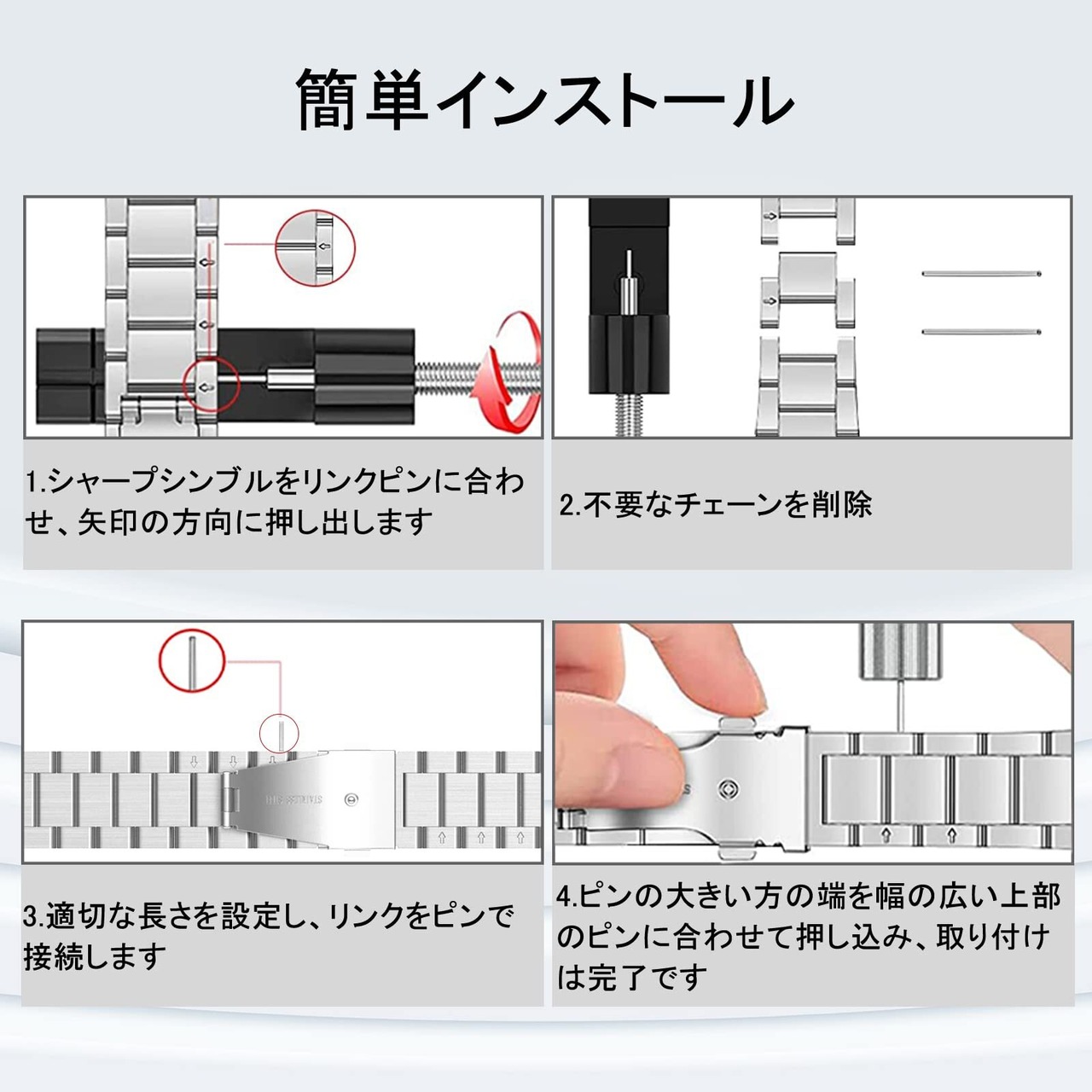 簡単インストール

1.シャープシンブルをリンクピンに合わせ、矢印の方向に押し出します

2.不要なチェーンを削除

STAINLESS STEEL

3.適切な長さを設定し、リンクをピンで接続します

4.ピンの大きい方の端を幅の広い上部のピンに合わせて押し込み、取り付けは完了です