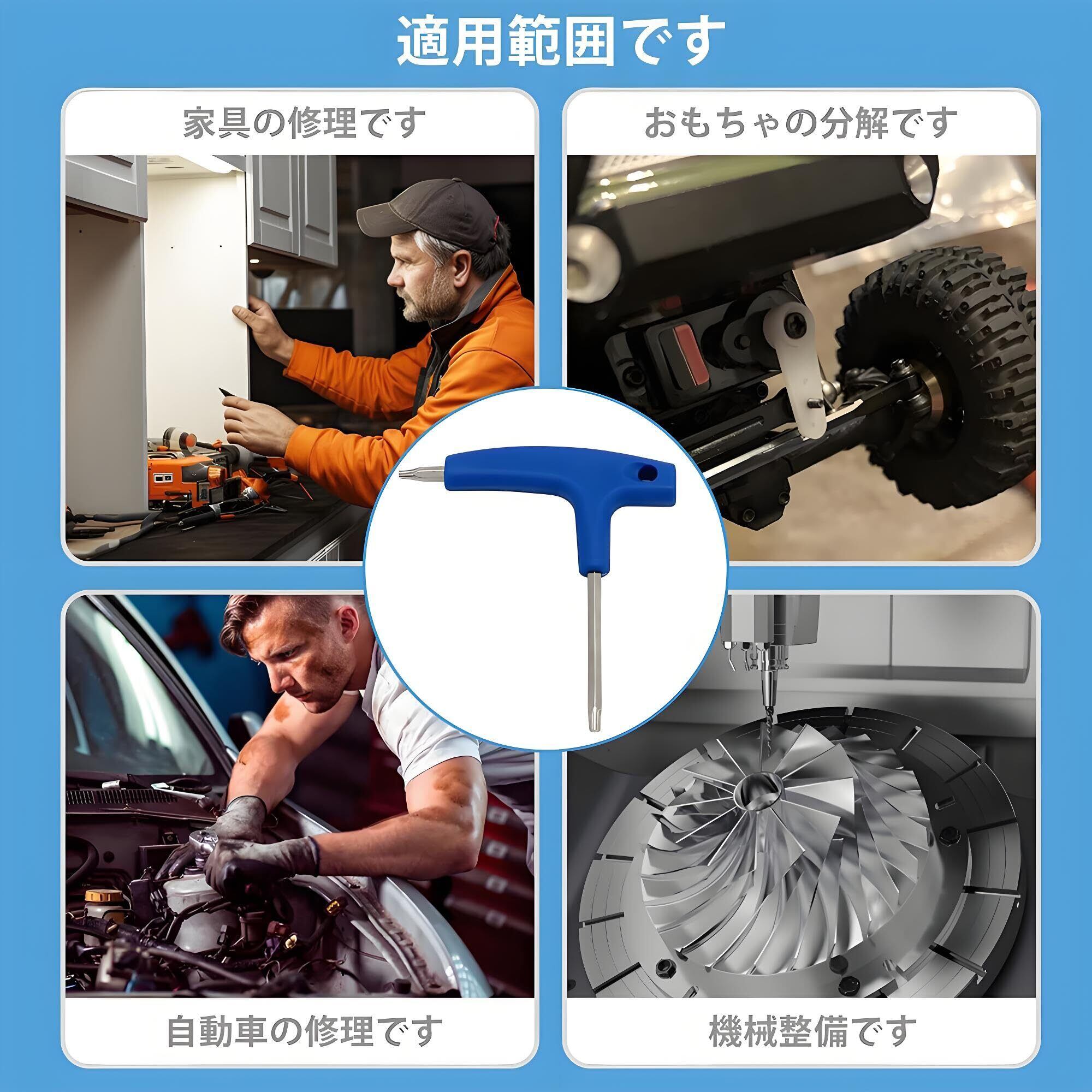 適用範囲です

家具の修理です

おもちゃの分解です

自動車の修理です

機械整備です