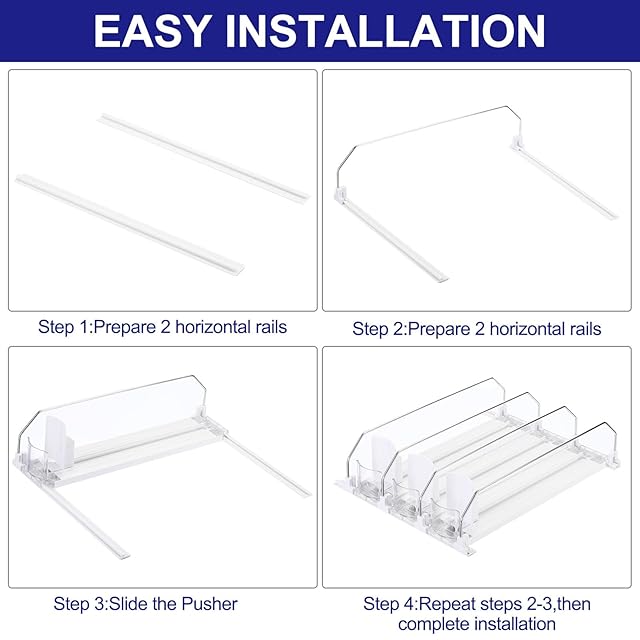 EASY INSTALLATION

Step 1:Prepare 2 horizontal rails

Step 2:Prepare 2 horizontal rails

Step 3:Slide the Pusher

Step 4:Repeat steps 2-3,then complete installation