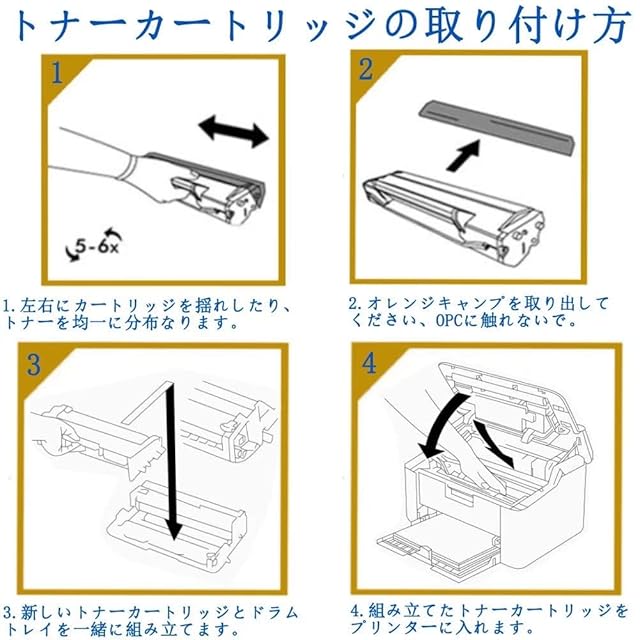 トナーカートリッジの取り付け方

1

5-6x

1.左右にカートリッジを揺れしたり、トナーを均一に分布なります。

2

2.オレンジキャンプを取り出してください、OPCに触れないで。

3

3.新しいトナーカートリッジとドラムトレイを一緒に組み立てます。

4

4.組み立てたトナーカートリッジをプリンターに入れます。