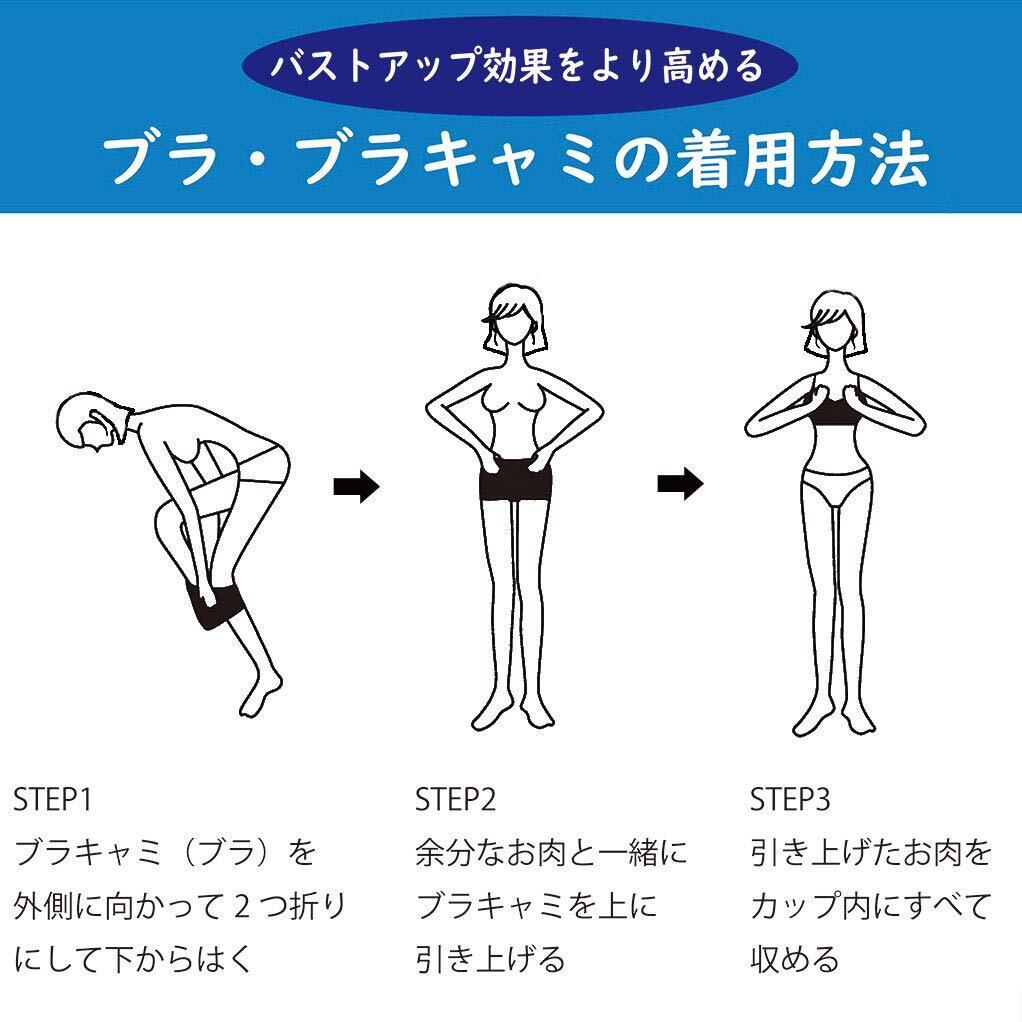 バストアップ効果をより高める
ブラ・ブラキャミの着用方法

STEP1
ブラキャミ（ブラ）を外側に向かって２つ折りにして下からはく

STEP2
余分なお肉と一緒にブラキャミを上に引き上げる

STEP3
引き上げたお肉をカップ内にすべて収める