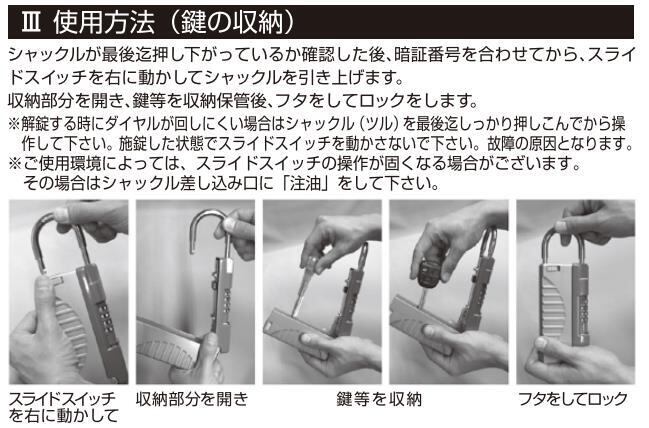 Ⅲ 使用方法（鍵の収納）

シャックルが最後迄押し下がっているか確認した後、暗証番号を合わせてから、スライドスイッチを右に動かしてシャックルを引き上げます。

収納部分を開き、鍵等を収納保管後、フタをしてロックをします。

※解錠する時にダイヤルが回しにくい場合はシャックル（ツル）を最後迄しっかり押しこんでから操作して下さい。施錠した状態でスライドスイッチを動かさないで下さい。故障の原因となります。

※ご使用環境によっては、スライドスイッチの操作が固くなる場合がございます。その場合はシャックル差し込み口に「注油」をして下さい。

スライドスイッチを右に動かして

収納部分を開き

鍵等を収納

フタをしてロック