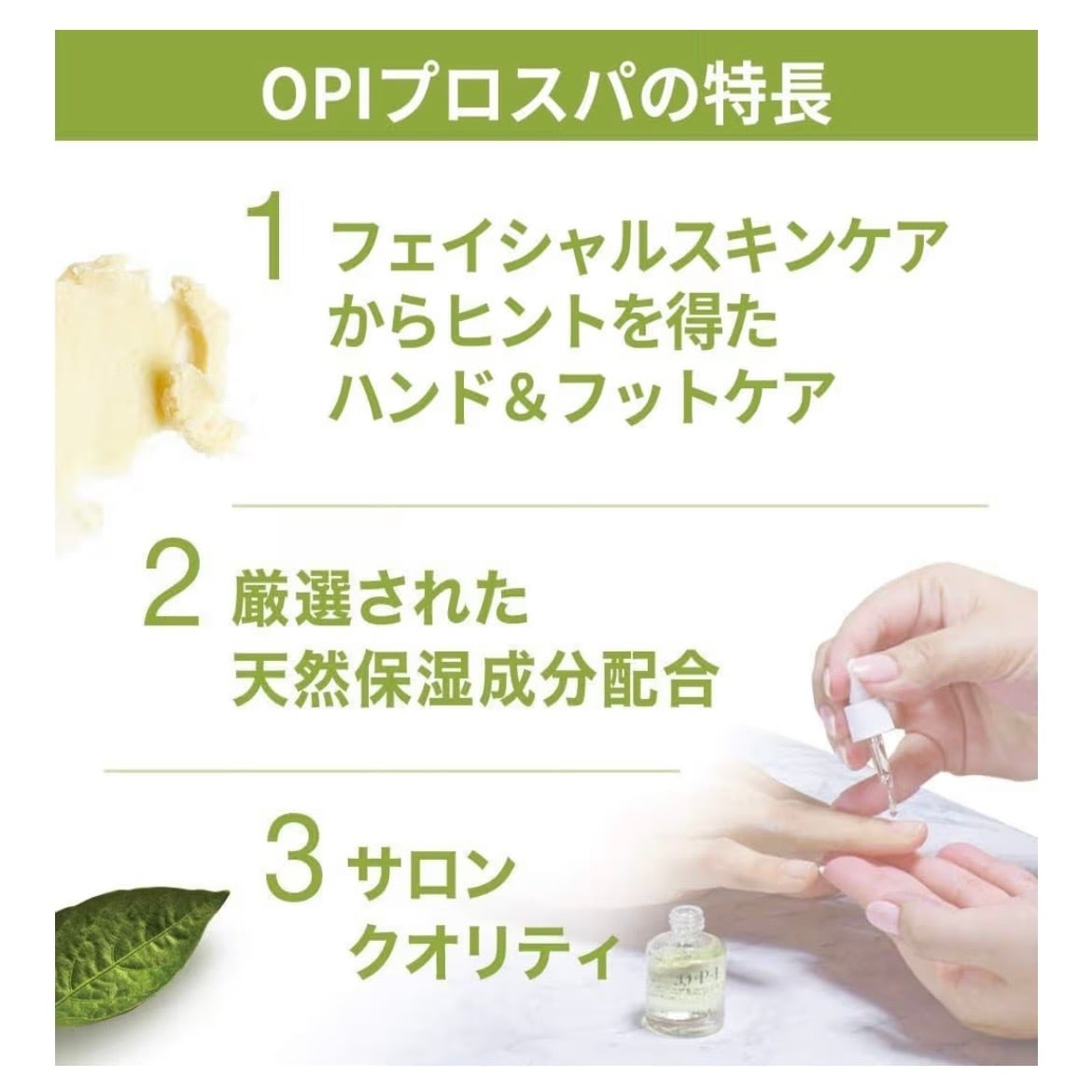 OPIプロスパの特長

1 フェイシャルスキンケアからヒントを得たハンド＆フットケア

2 厳選された天然保湿成分配合

3 サロンクオリティ

O·P·I