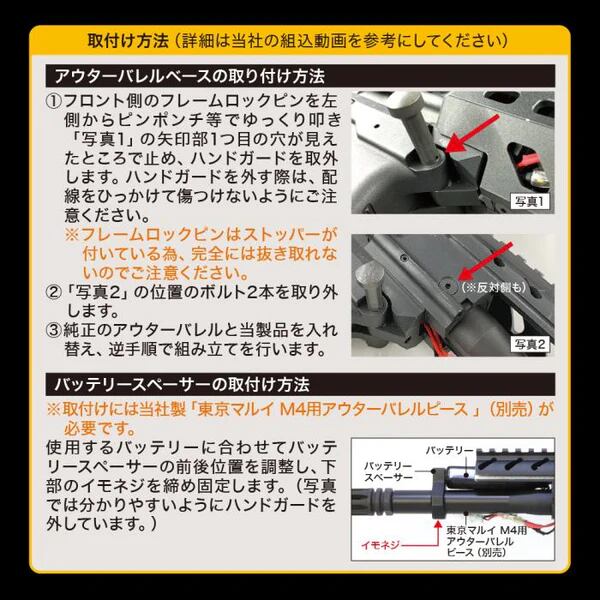 取付け方法（詳細は当社の組込動画を参考にしてください）

アウターバレルベースの取り付け方法

①フロント側のフレームロックピンを左側からピンポンチ等でゆっくり叩き「写真1」の矢印部1つ目の穴が見えたところで止め、ハンドガードを取外します。ハンドガードを外す際は、配線をひっかけて傷つけないようにご注意ください。
※フレームロックピンはストッパーが付いている為、完全には抜き取れないのでご注意ください。
②「写真2」の位置のボルト2本を取り外します。
③純正のアウターバレルと当製品を入れ替え、逆手順で組み立てを行います。

写真1

（※反対側も）

写真2

バッテリースペーサーの取付け方法

※取付けには当社製「東京マルイ M4用アウターバレルピース」（別売）が必要です。

使用するバッテリーに合わせてバッテリースペーサーの前後位置を調整し、下部のイモネジを締め固定します。（写真では分かりやすいようにハンドガードを外しています。）

バッテリー

バッテリースペーサー

イモネジ

東京マルイ M4用アウターバレルピース（別売）