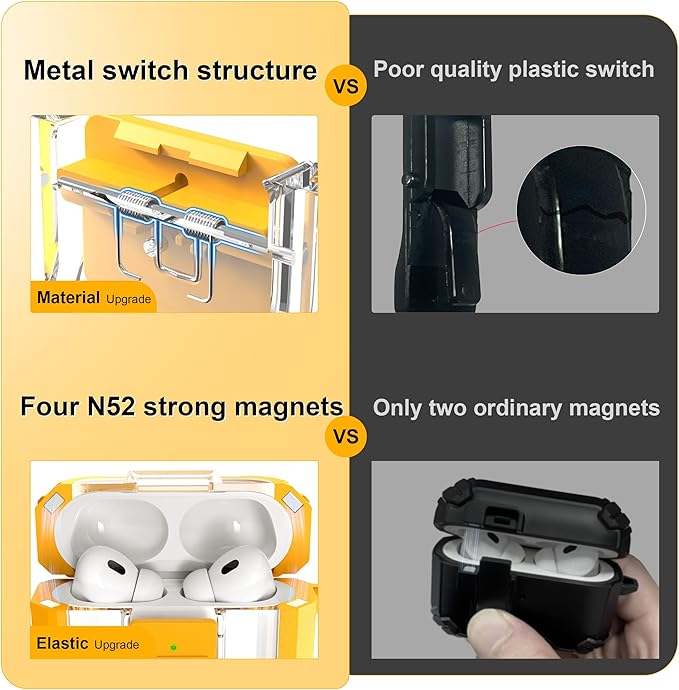 Metal switch structure

VS

Poor quality plastic switch

Material Upgrade

Four N52 strong magnets

VS

Only two ordinary magnets

Elastic Upgrade