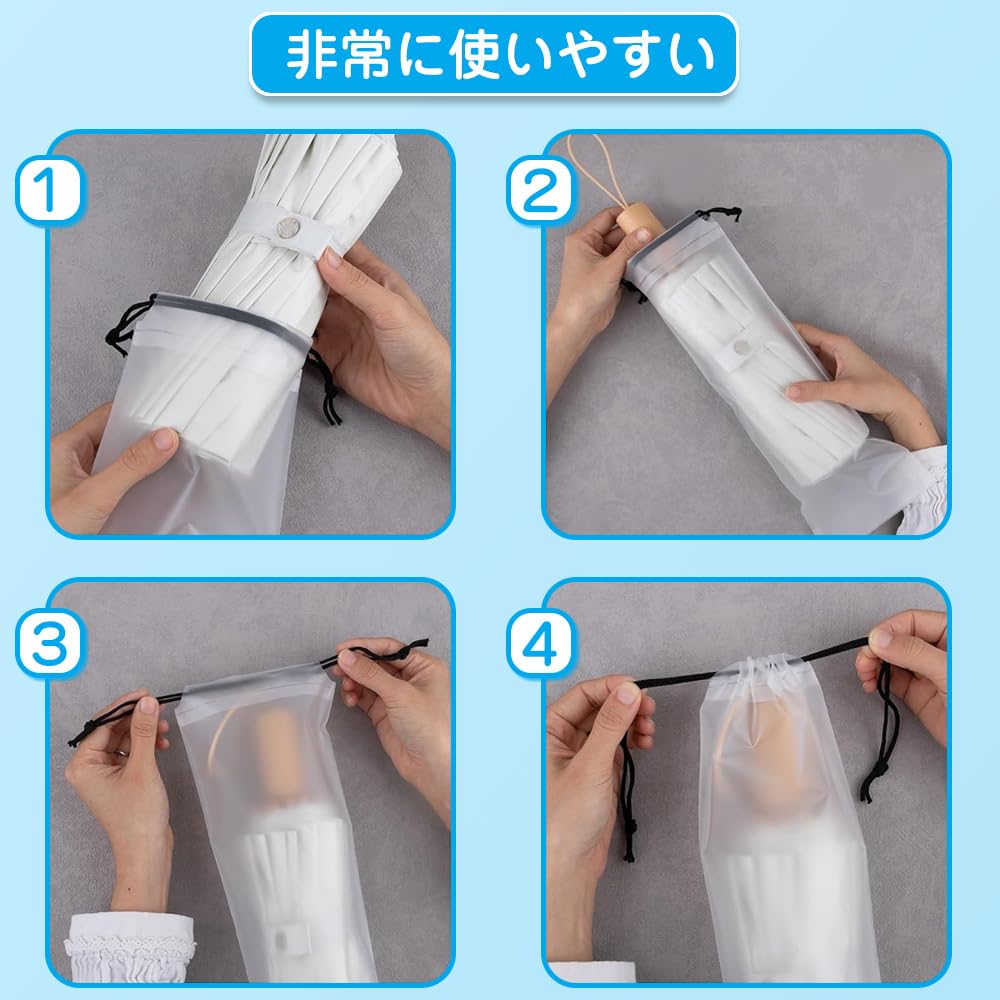 非常に使いやすい

1

2

3

4