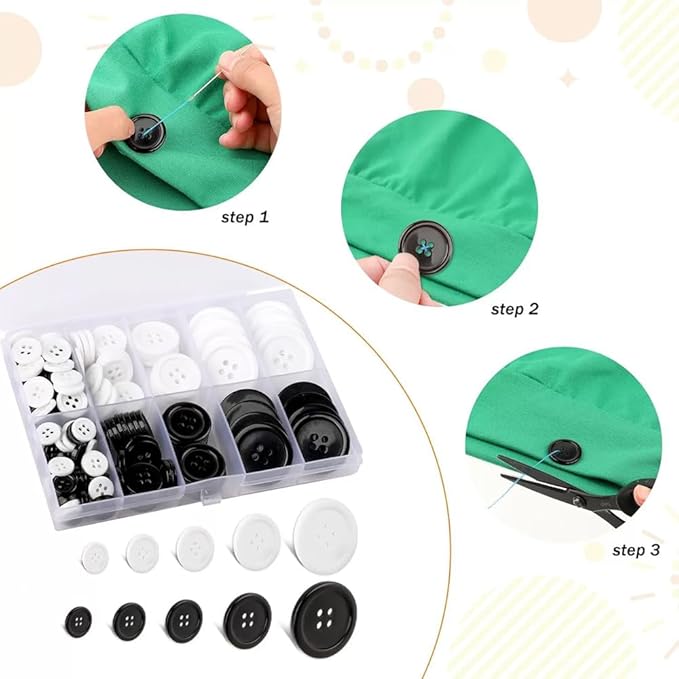 step 1

step 2

step 3