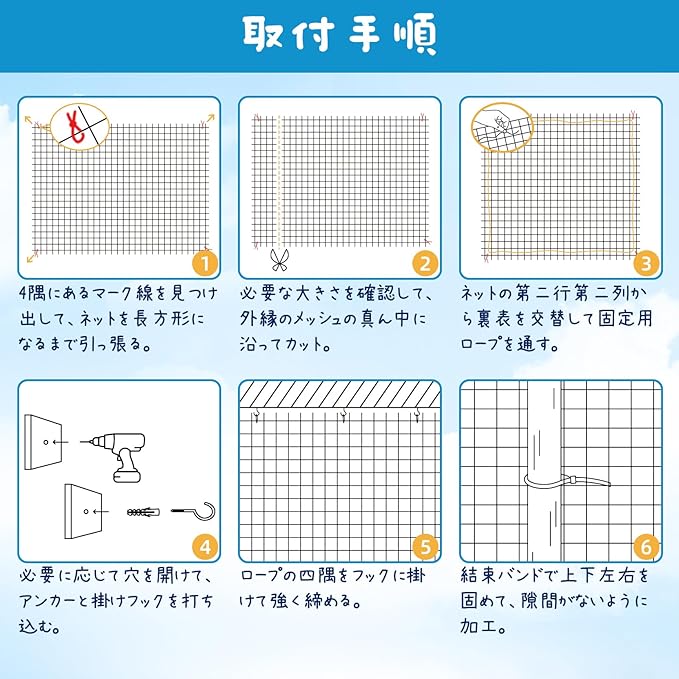 取付手順

1
4隅にあるマーク線を見つけ出して、ネットを長方形になるまで引っ張る。

2
必要な大きさを確認して、外縁のメッシュの真ん中に沿ってカット。

3
ネットの第二行第二列から裏表を交替して固定用ロープを通す。

4
必要に応じて穴を開けて、アンカーと掛けフックを打ち込む。

5
ロープの四隅をフックに掛けて強く締める。

6
結束バンドで上下左右を固めて、隙間がないように加工。