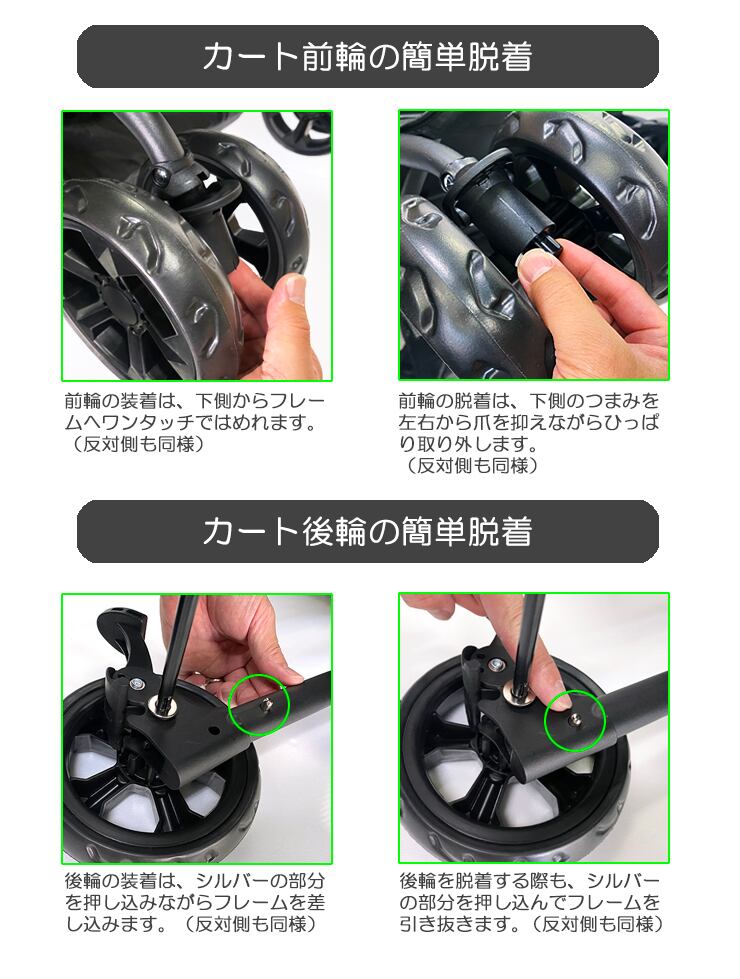 カート前輪の簡単脱着

前輪の装着は、下側からフレームへワンタッチではめれます。（反対側も同様）

前輪の脱着は、下側のつまみを左右から爪を抑えながらひっぱり取り外します。（反対側も同様）

カート後輪の簡単脱着

後輪の装着は、シルバーの部分を押し込みながらフレームを差し込みます。（反対側も同様）

後輪を脱着する際も、シルバーの部分を押し込んでフレームを引き抜きます。（反対側も同様）