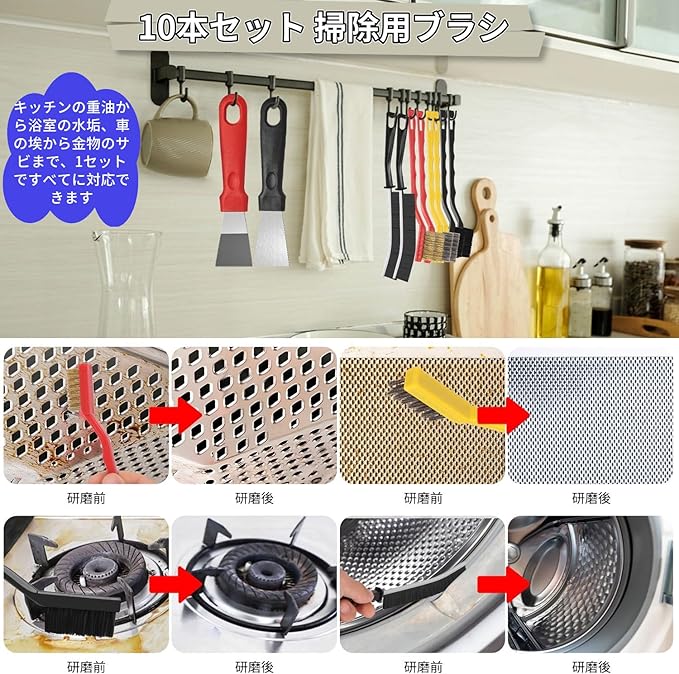 10本セット 掃除用ブラシ

キッチンの重油から浴室の水垢、車の埃から金物のサビまで、1セットですべてに対応できます

研磨前

研磨後

研磨前

研磨後

研磨前

研磨後

研磨前

研磨後