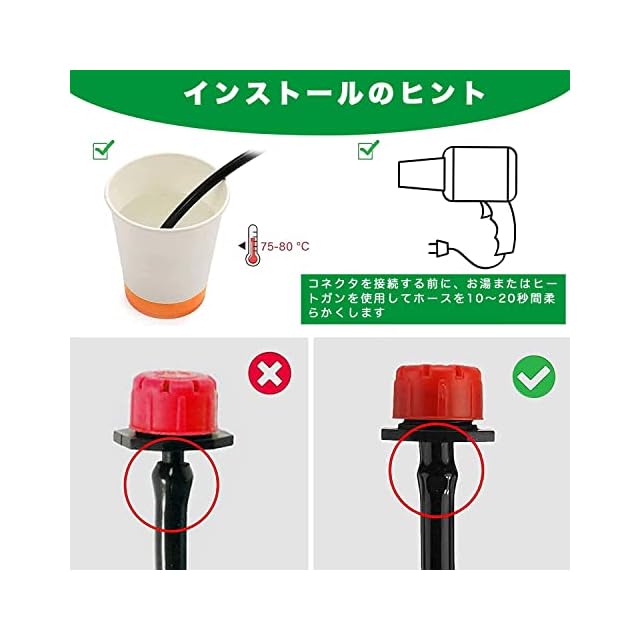 インストールのヒント

75-80 °C

コネクタを接続する前に、お湯またはヒートガンを使用してホースを10～20秒間柔らかくします