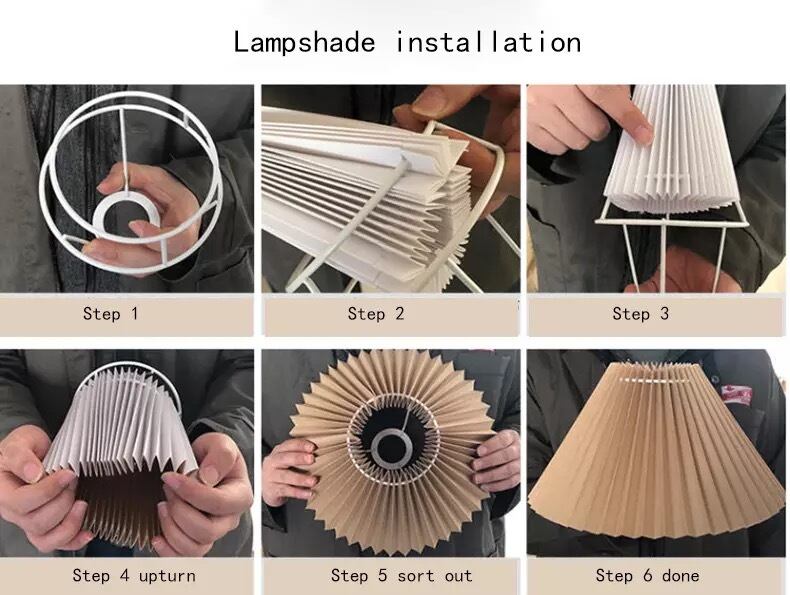 Lampshade installation

Step 1

Step 2

Step 3

Step 4 upturn

Step 5 sort out

Step 6 done