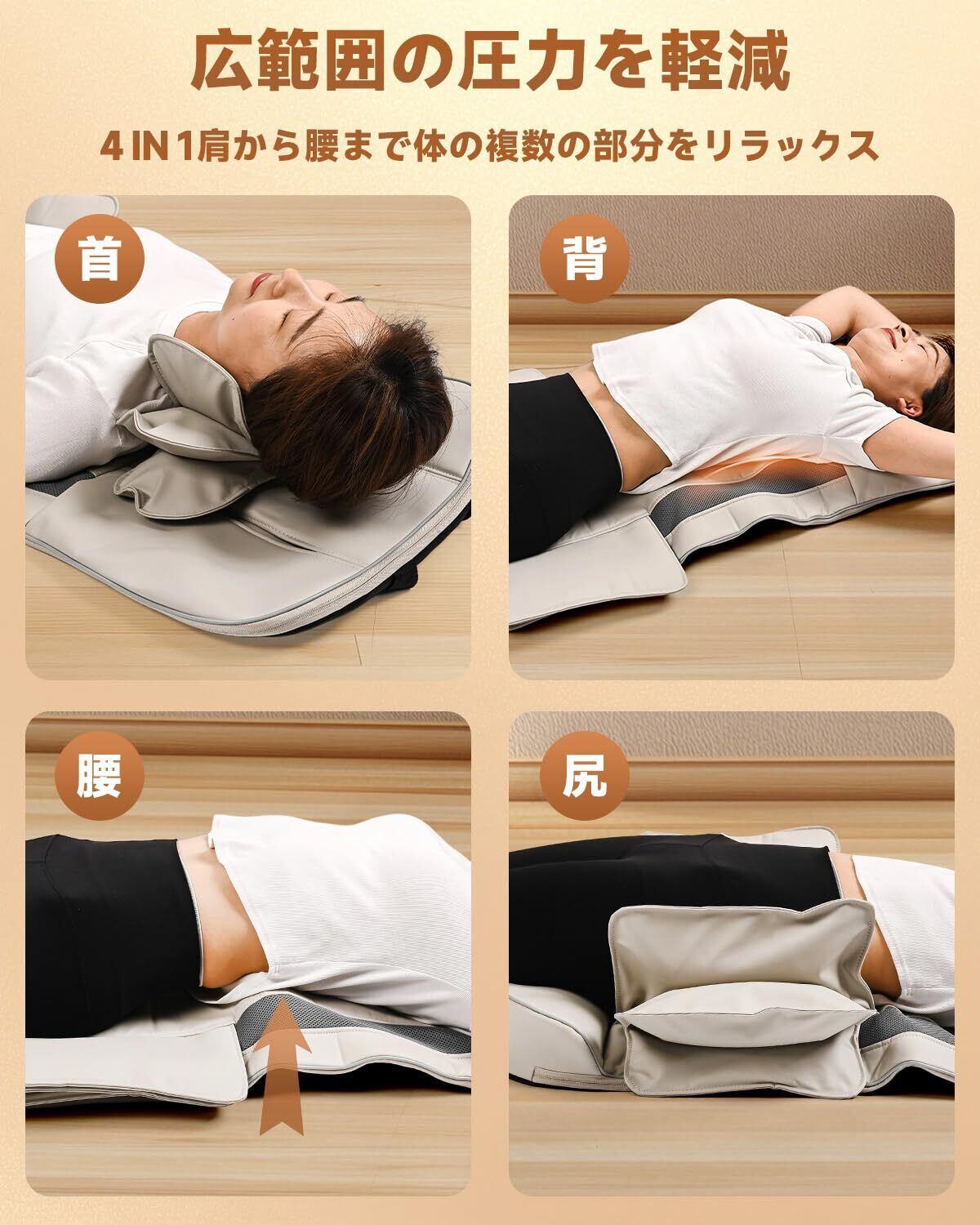 広範囲の圧力を軽減

4 IN 1肩から腰まで体の複数の部分をリラックス

首

背

腰

尻