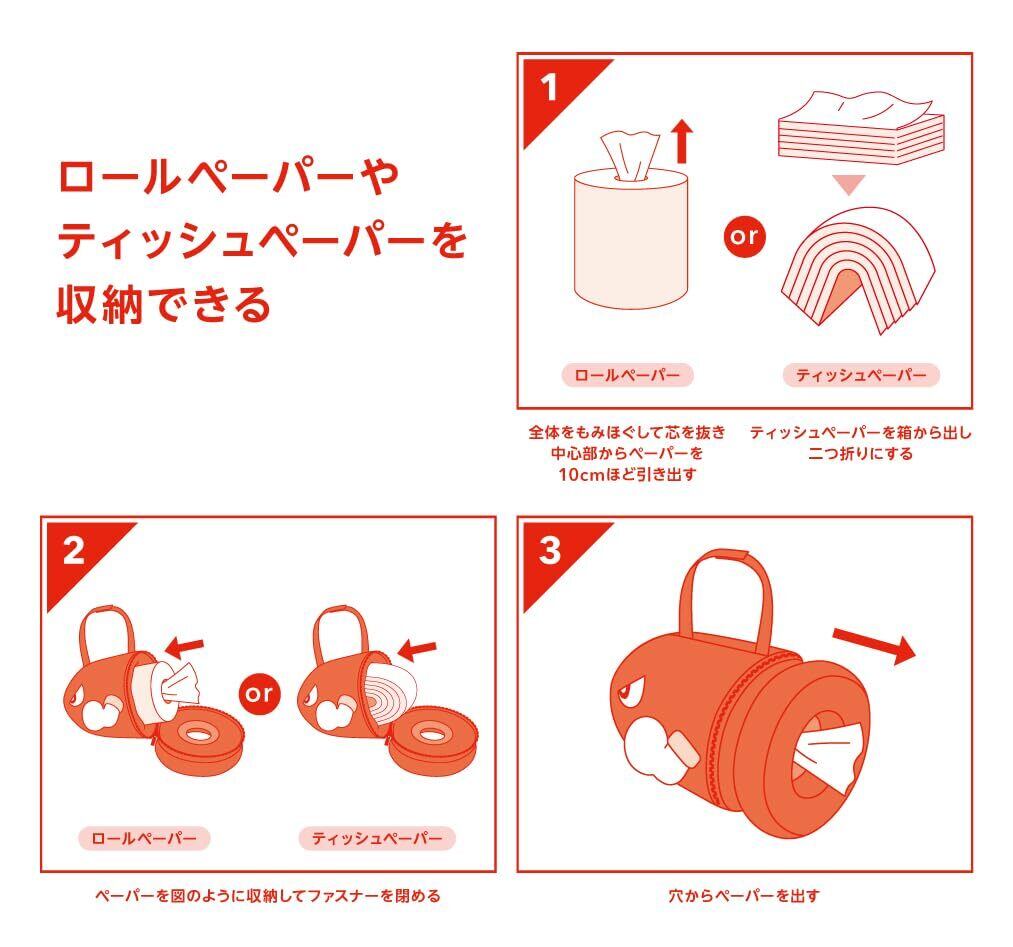 ロールペーパーや
ティッシュペーパーを
収納できる

1

or

ロールペーパー

ティッシュペーパー

全体をもみほぐして芯を抜き
中心部からペーパーを
10cmほど引き出す

ティッシュペーパーを箱から出し
二つ折りにする

2

or

ロールペーパー

ティッシュペーパー

ペーパーを図のように収納してファスナーを閉める

3

穴からペーパーを出す