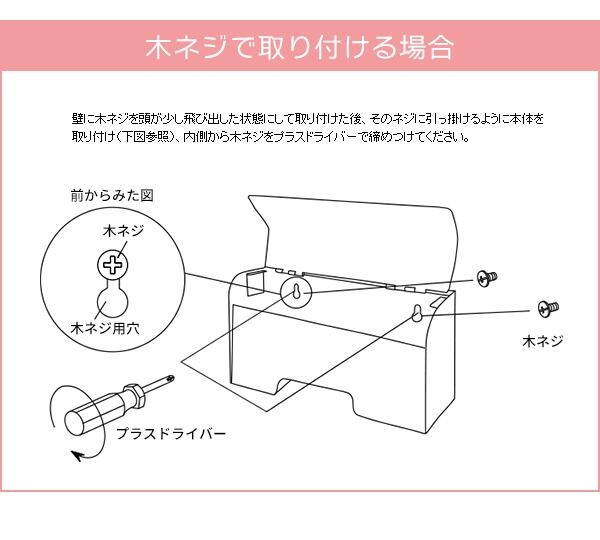 木ネジで取り付ける場合

壁に木ネジを頭が少し飛び出した状態にして取り付けた後、そのネジに引っ掛けるように本体を取り付け(下図参照)、内側から木ネジをプラスドライバーで締めつけてください。

前からみた図

木ネジ

木ネジ用穴

木ネジ

プラスドライバー